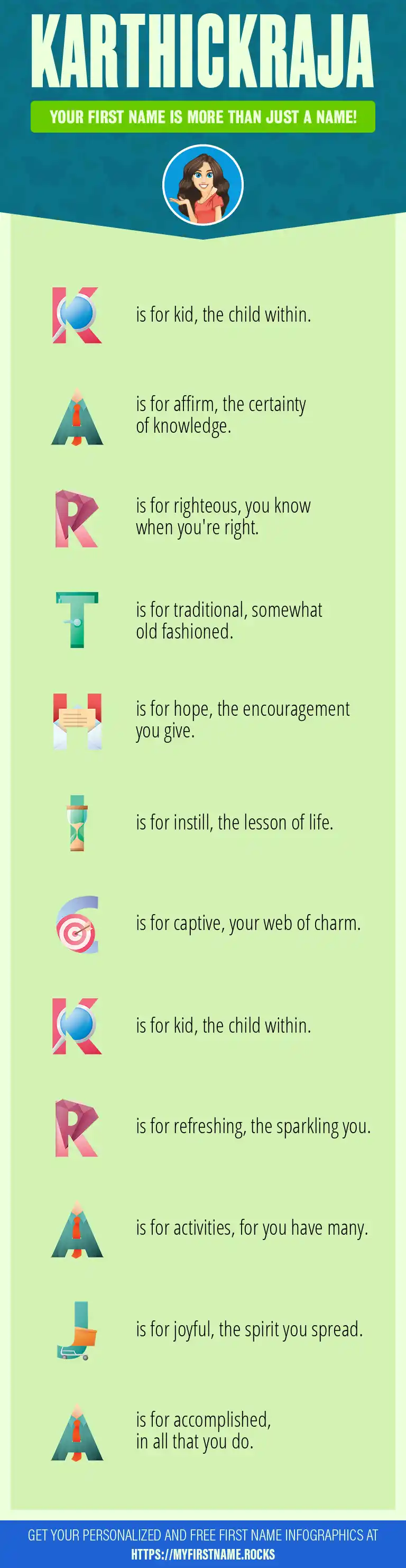 KARTHICKRAJA

YOUR FIRST NAME IS MORE THAN JUST A NAME!

K is for kid, the child within.

A is for affirm, the certainty of knowledge.

R is for righteous, you know when you're right.

T is for traditional, somewhat old fashioned.

H is for hope, the encouragement you give.

I is for instill, the lesson of life.

C is for captive, your web of charm.

K is for kid, the child within.

R is for refreshing, the sparkling you.

A is for activities, for you have many.

J is for joyful, the spirit you spread.

A is for accomplished, in all that you do.

GET YOUR PERSONALIZED AND FREE FIRST NAME INFOGRAPHICS AT
HTTPS://MYFIRSTNAME.ROCKS