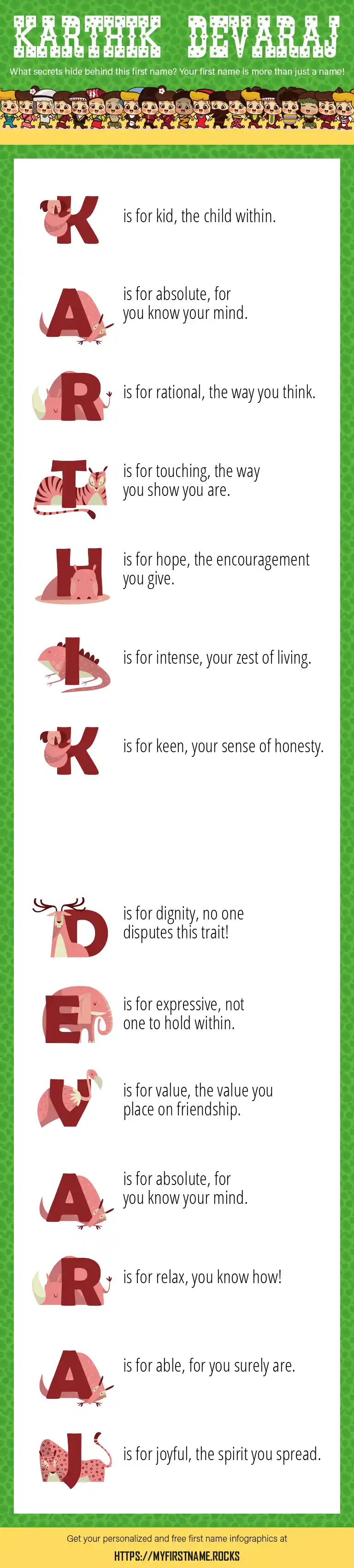 KARTHIK DEVARAJ

What secrets hide behind this first name? Your first name is more than just a name!

K is for kid, the child within.

A is for absolute, for you know your mind.

R is for rational, the way you think.

T is for touching, the way you show you are.

H is for hope, the encouragement you give.

I is for intense, your zest of living.

K is for keen, your sense of honesty.

D is for dignity, no one disputes this trait!

E is for expressive, not one to hold within.

V is for value, the value you place on friendship.

A is for absolute, for you know your mind.

R is for relax, you know how!

A is for able, for you surely are.

J is for joyful, the spirit you spread.

Get your personalized and free first name infographics at

HTTPS://MYFIRSTNAME.ROCKS