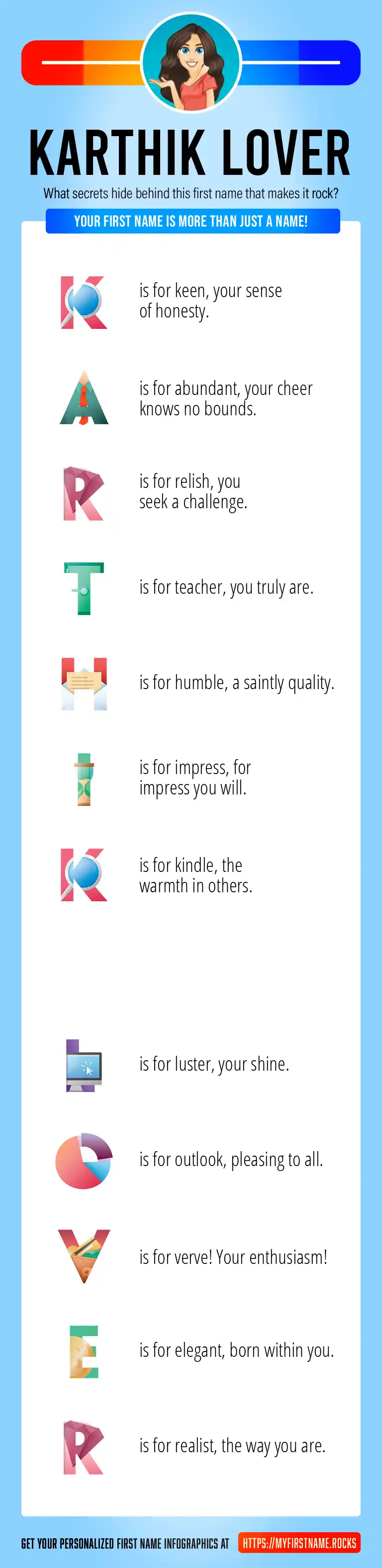 KARTHIK LOVER

What secrets hide behind this first name that makes it rock?

YOUR FIRST NAME IS MORE THAN JUST A NAME!

K is for keen, your sense of honesty.

A is for abundant, your cheer knows no bounds.

R is for relish, you seek a challenge.

T is for teacher, you truly are.

H is for humble, a saintly quality.

I is for impress, for impress you will.

K is for kindle, the warmth in others.

L is for luster, your shine.

O is for outlook, pleasing to all.

V is for verve! Your enthusiasm!

E is for elegant, born within you.

R is for realist, the way you are.

GET YOUR PERSONALIZED FIRST NAME INFOGRAPHICS AT HTTPS://MYFIRSTNAME.ROCKS