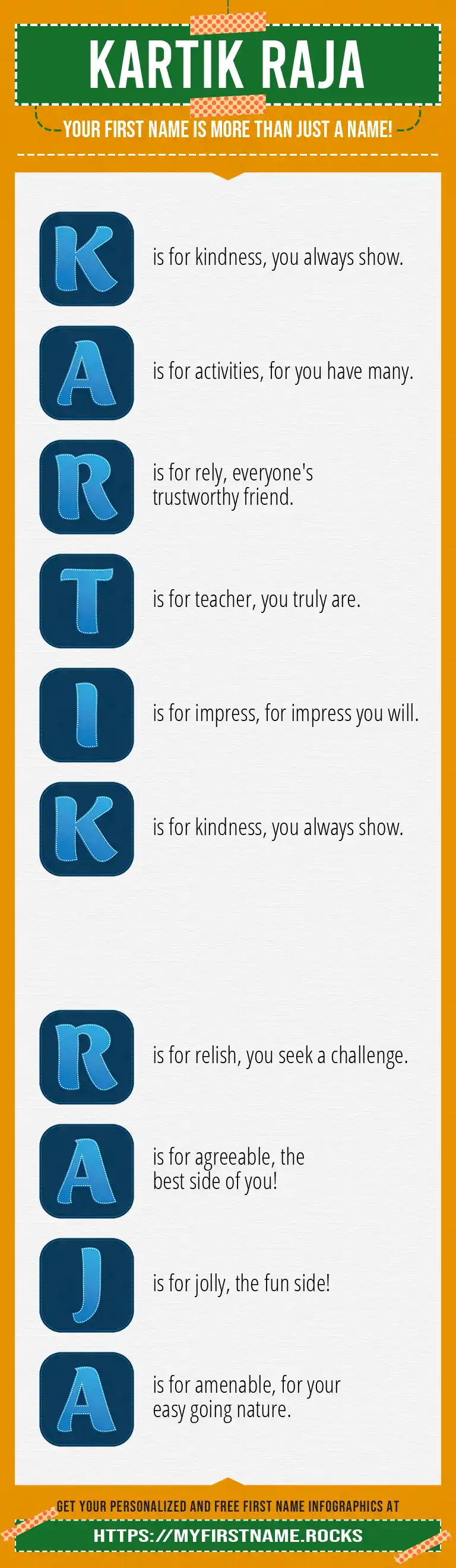 KARTIK RAJA

YOUR FIRST NAME IS MORE THAN JUST A NAME!

K is for kindness, you always show.

A is for activities, for you have many.

R is for rely, everyone's trustworthy friend.

T is for teacher, you truly are.

I is for impress, for impress you will.

K is for kindness, you always show.

R is for relish, you seek a challenge.

A is for agreeable, the best side of you!

J is for jolly, the fun side!

A is for amenable, for your easy going nature.

GET YOUR PERSONALIZED AND FREE FIRST NAME INFOGRAPHICS AT

HTTPS://MYFIRSTNAME.ROCKS