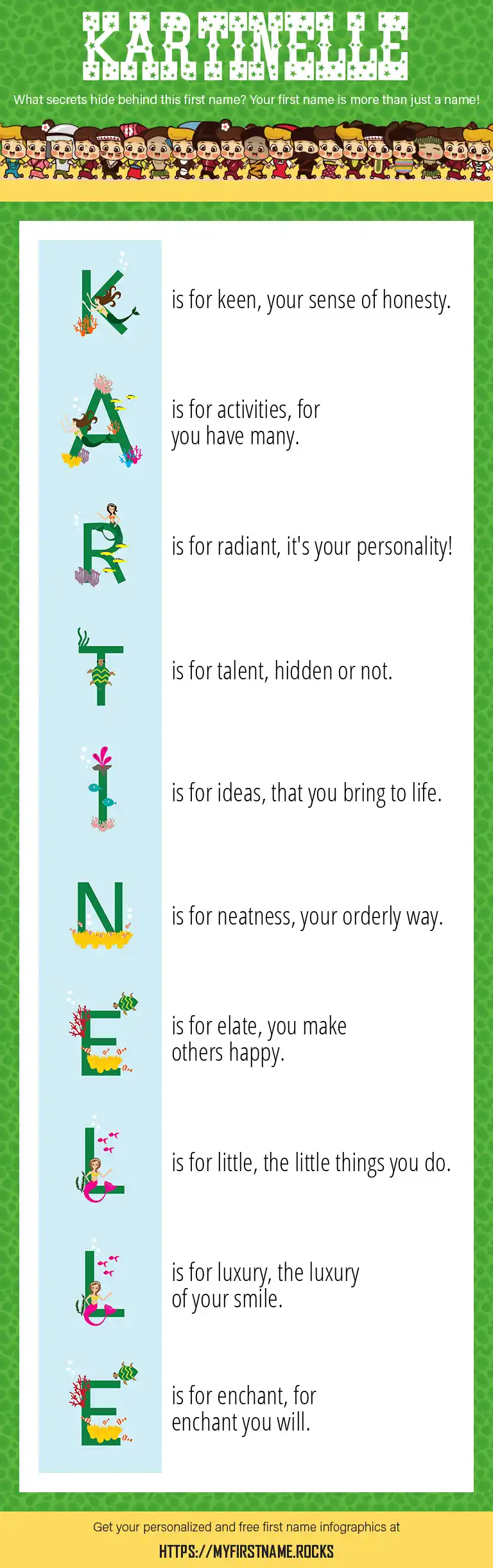 KARTINELLE

What secrets hide behind this first name? Your first name is more than just a name!

K is for keen, your sense of honesty.

A is for activities, for you have many.

R is for radiant, it's your personality!

T is for talent, hidden or not.

I is for ideas, that you bring to life.

N is for neatness, your orderly way.

E is for elate, you make others happy.

L is for little, the little things you do.

L is for luxury, the luxury of your smile.

E is for enchant, for enchant you will.

Get your personalized and free first name infographics at

HTTPS://MYFIRSTNAME.ROCKS