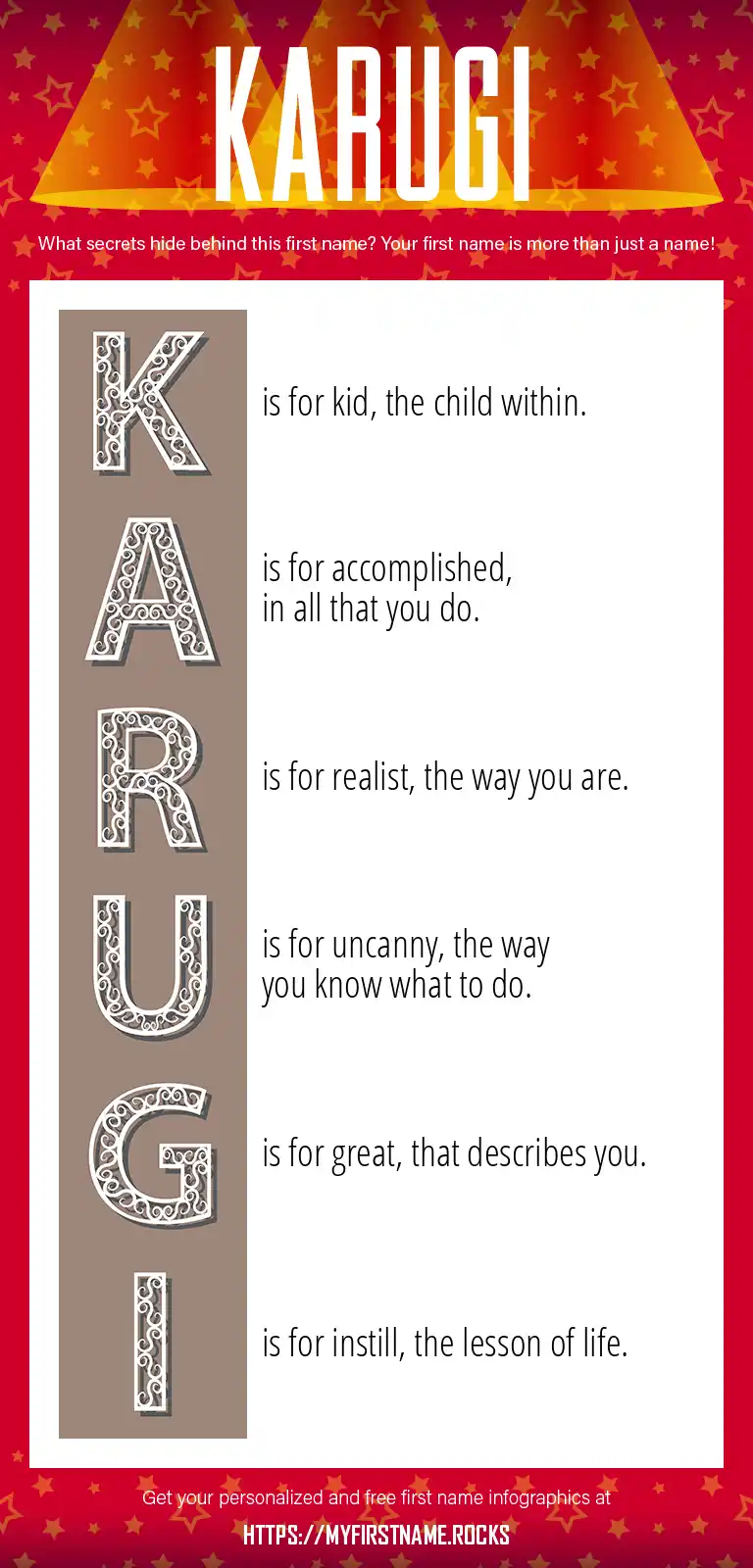 KARUGI

What secrets hide behind this first name? Your first name is more than just a name!

K is for kid, the child within.

A is for accomplished, in all that you do.

R is for realist, the way you are.

U is for uncanny, the way you know what to do.

G is for great, that describes you.

I is for instill, the lesson of life.

Get your personalized and free first name infographics at

HTTPS://MYFIRSTNAME.ROCKS