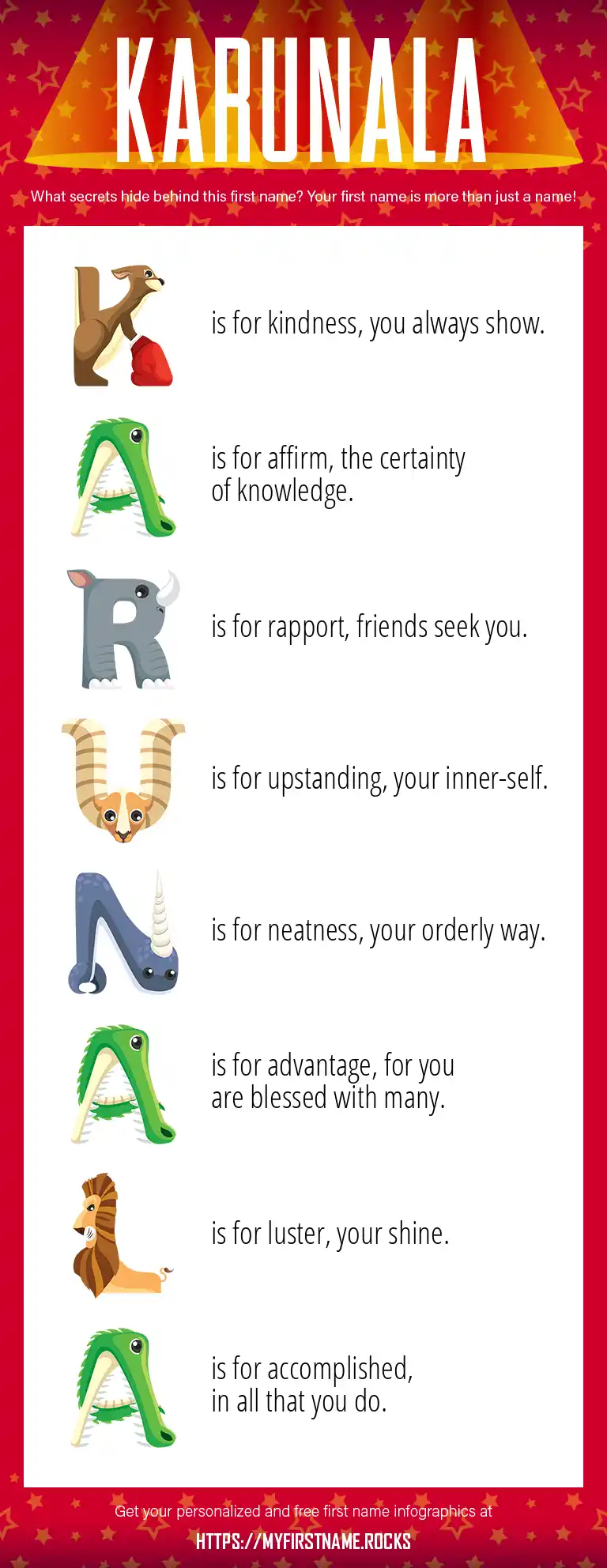 KARUNALA

What secrets hide behind this first name? Your first name is more than just a name!

K is for kindness, you always show.

A is for affirm, the certainty of knowledge.

R is for rapport, friends seek you.

U is for upstanding, your inner-self.

N is for neatness, your orderly way.

A is for advantage, for you are blessed with many.

L is for luster, your shine.

A is for accomplished, in all that you do.

Get your personalized and free first name infographics at

HTTPS://MYFIRSTNAME.ROCKS