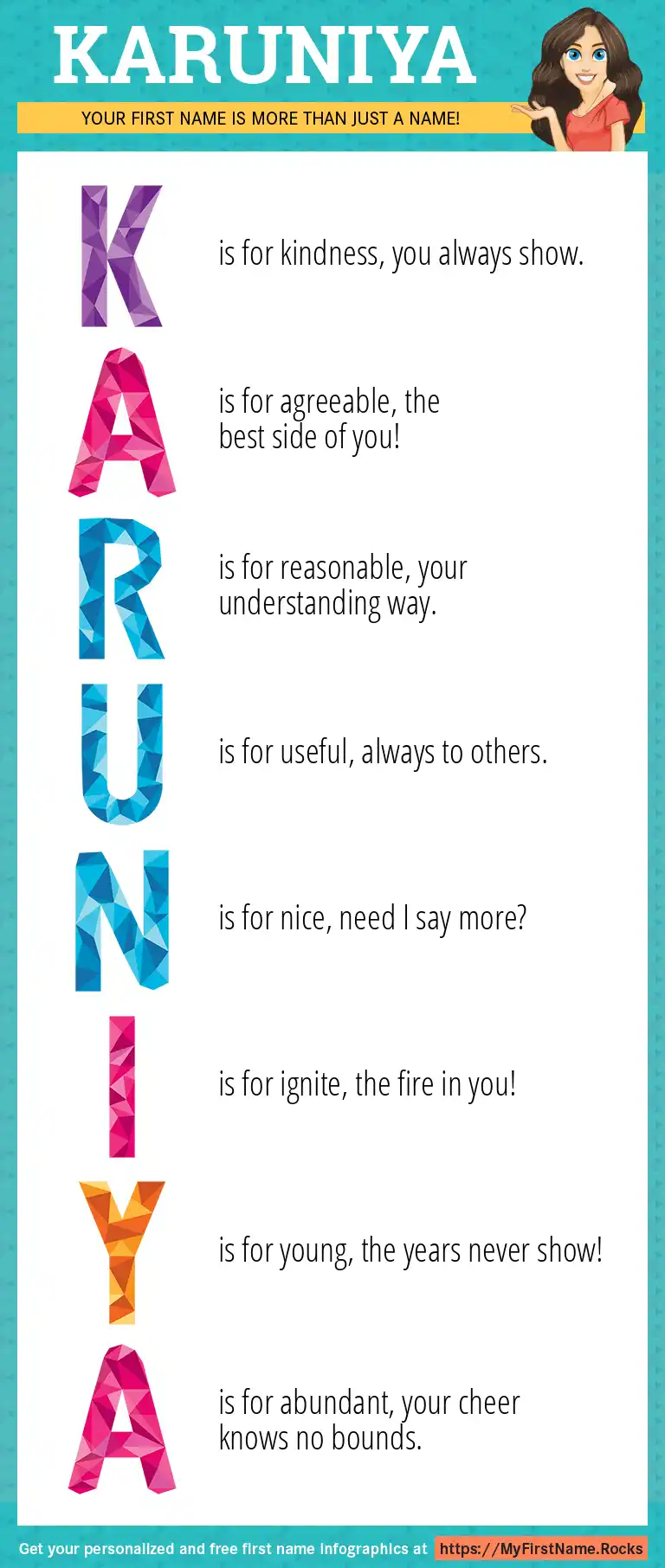 KARUNIYA

YOUR FIRST NAME IS MORE THAN JUST A NAME!

K is for kindness, you always show.

A is for agreeable, the best side of you!

R is for reasonable, your understanding way.

U is for useful, always to others.

N is for nice, need I say more?

I is for ignite, the fire in you!

Y is for young, the years never show!

A is for abundant, your cheer knows no bounds.

Get your personalized and free first name infographics at https://MyFirstName.Rocks