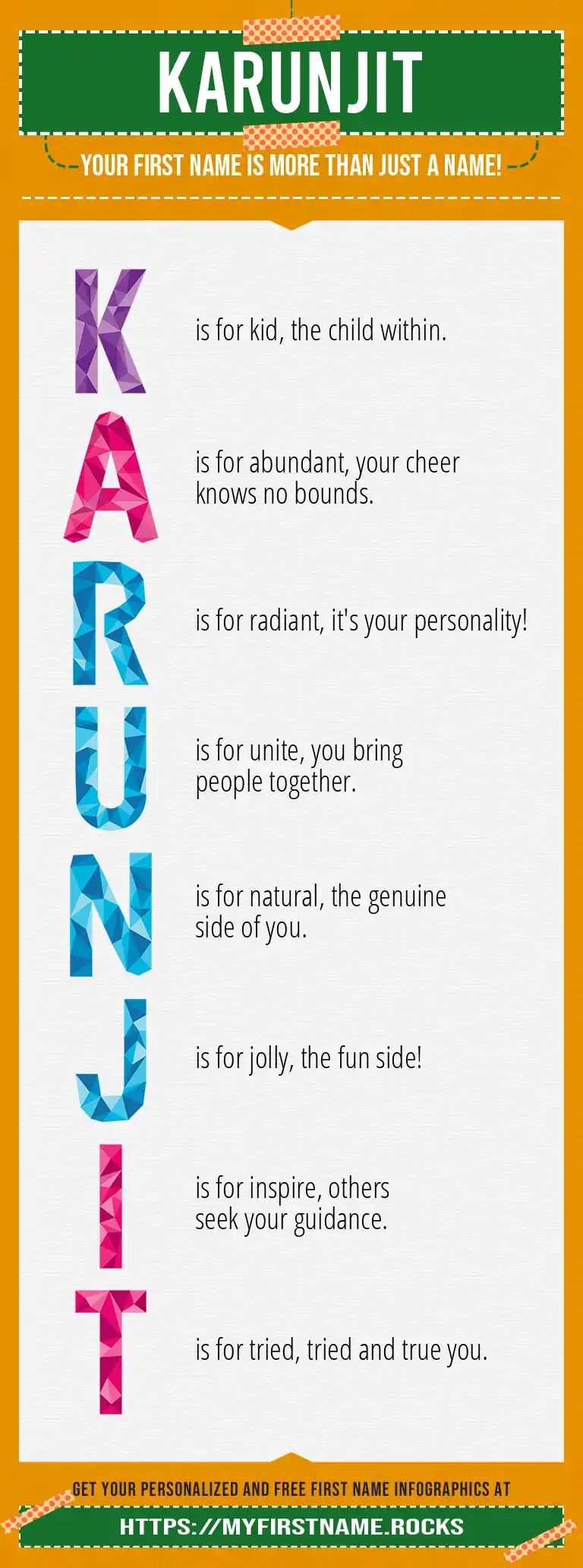 KARUNJIT

YOUR FIRST NAME IS MORE THAN JUST A NAME!

K is for kid, the child within.

A is for abundant, your cheer knows no bounds.

R is for radiant, it's your personality!

U is for unite, you bring people together.

N is for natural, the genuine side of you.

J is for jolly, the fun side!

I is for inspire, others seek your guidance.

T is for tried, tried and true you.

GET YOUR PERSONALIZED AND FREE FIRST NAME INFOGRAPHICS AT

HTTPS://MYFIRSTNAME.ROCKS