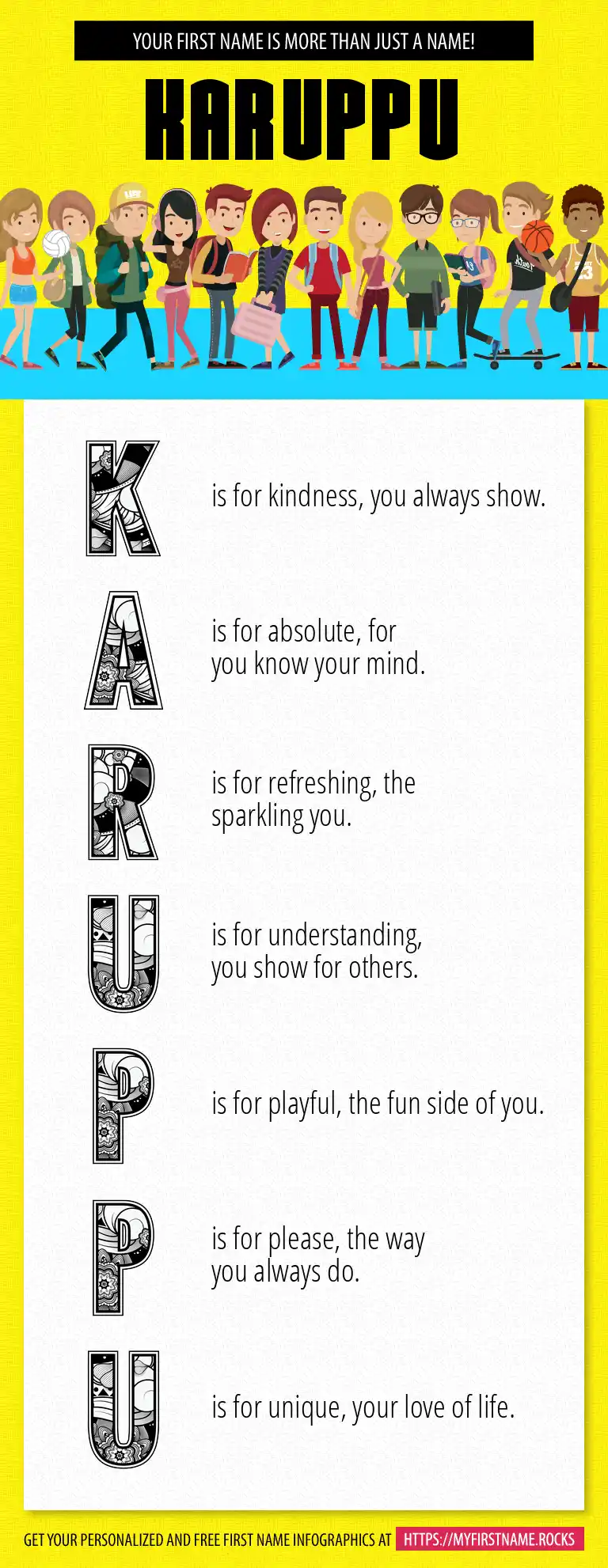 YOUR FIRST NAME IS MORE THAN JUST A NAME!

KARUPPU

K is for kindness, you always show.

A is for absolute, for you know your mind.

R is for refreshing, the sparkling you.

U is for understanding, you show for others.

P is for playful, the fun side of you.

P is for please, the way you always do.

U is for unique, your love of life.

GET YOUR PERSONALIZED AND FREE FIRST NAME INFOGRAPHICS AT HTTPS://MYFIRSTNAME.ROCKS