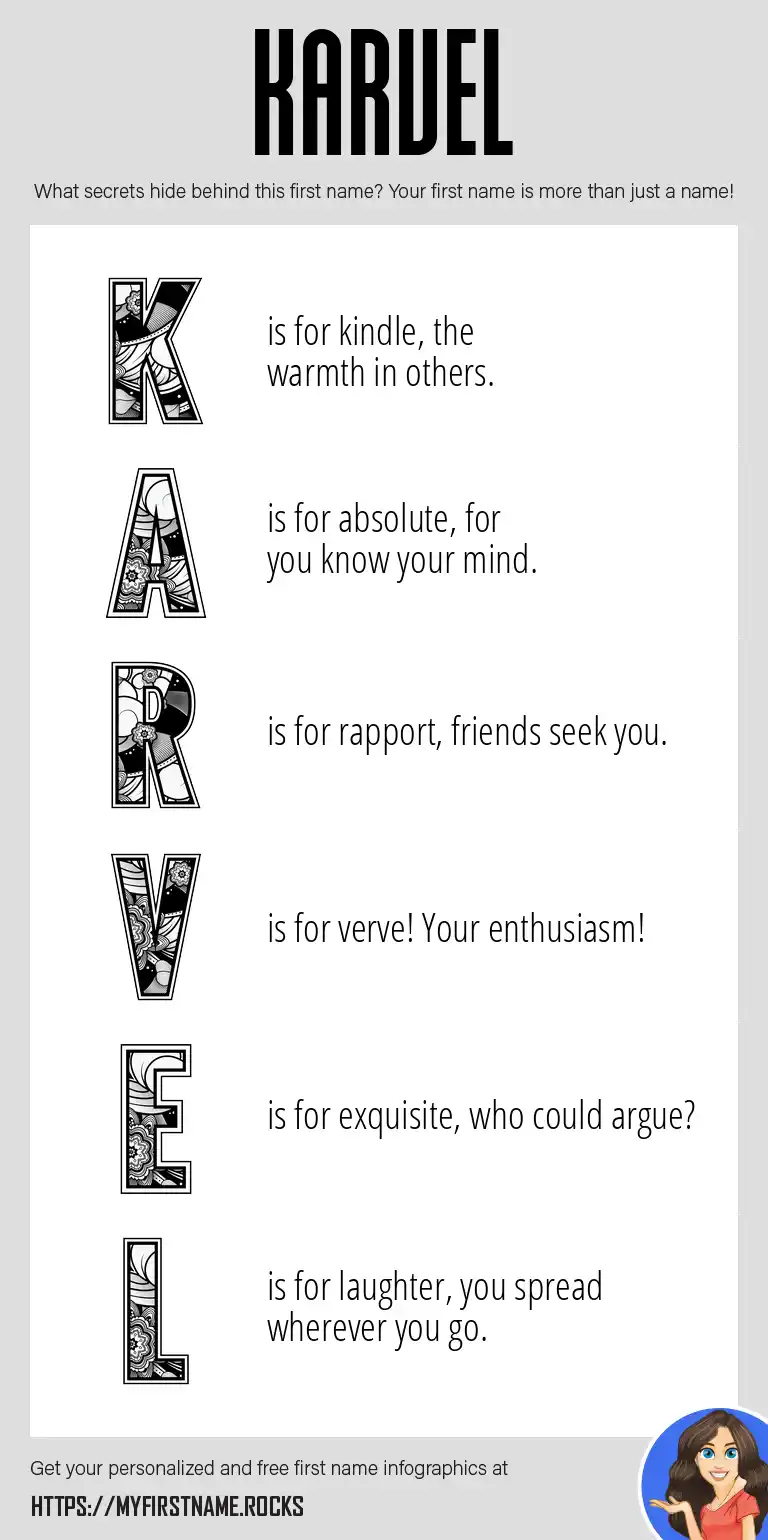 KARVEL

What secrets hide behind this first name? Your first name is more than just a name!

K is for kindle, the warmth in others.

A is for absolute, for you know your mind.

R is for rapport, friends seek you.

V is for verve! Your enthusiasm!

E is for exquisite, who could argue?

L is for laughter, you spread wherever you go.

Get your personalized and free first name infographics at

HTTPS://MYFIRSTNAME.ROCKS