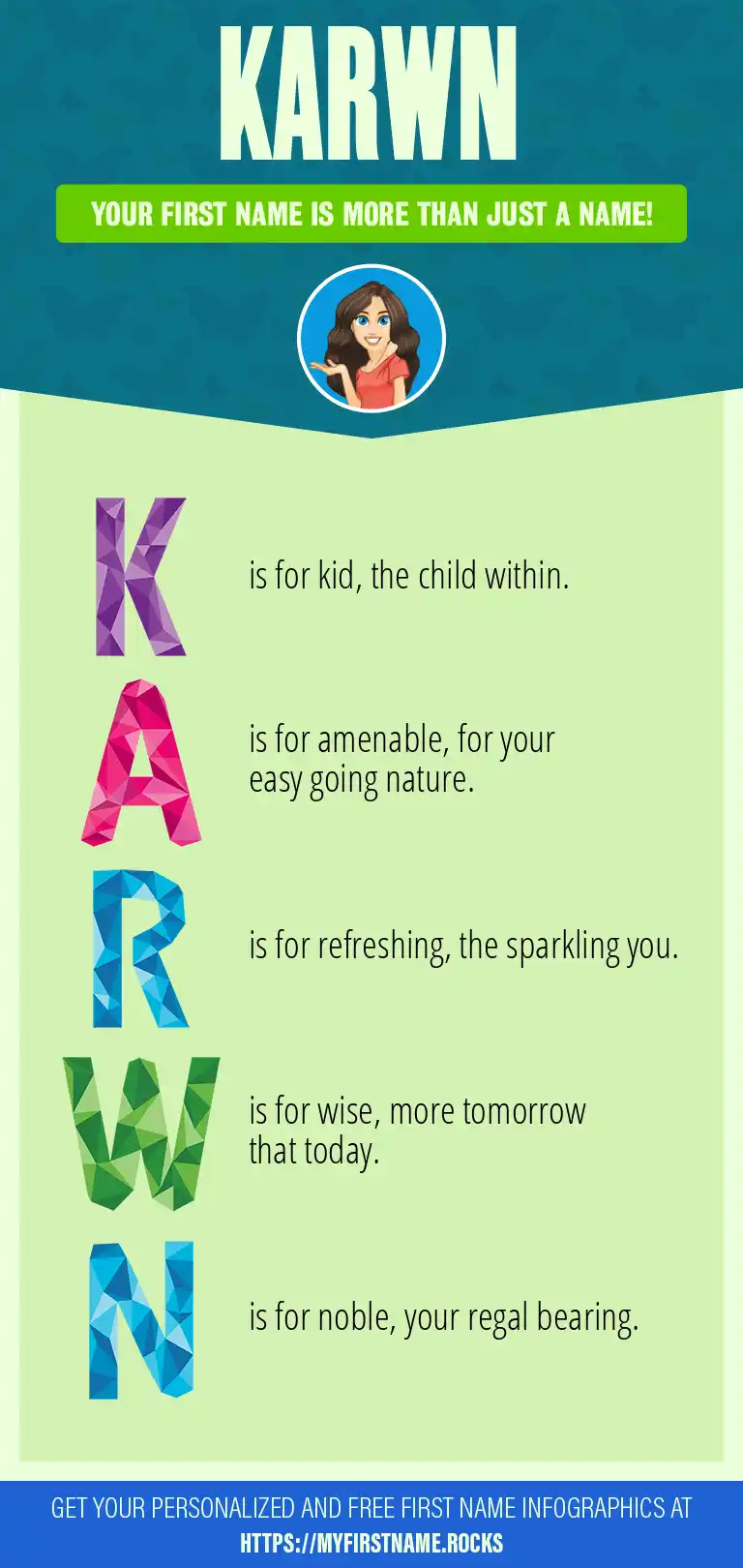 KARWN

YOUR FIRST NAME IS MORE THAN JUST A NAME!

K is for kid, the child within.

A is for amenable, for your easy going nature.

R is for refreshing, the sparkling you.

W is for wise, more tomorrow that today.

N is for noble, your regal bearing.

GET YOUR PERSONALIZED AND FREE FIRST NAME INFOGRAPHICS AT HTTPS://MYFIRSTNAME.ROCKS