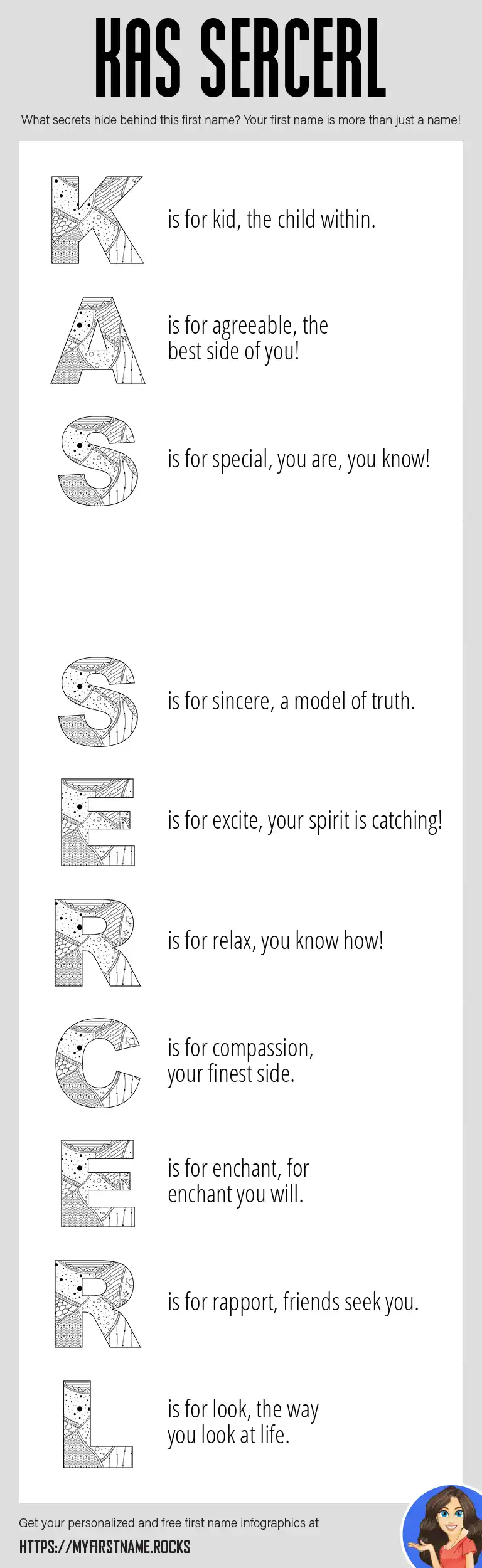 KAS SERCERL

What secrets hide behind this first name? Your first name is more than just a name!

K is for kid, the child within.

A is for agreeable, the best side of you!

S is for special, you are, you know!

S is for sincere, a model of truth.

E is for excite, your spirit is catching!

R is for relax, you know how!

C is for compassion, your finest side.

E is for enchant, for enchant you will.

R is for rapport, friends seek you.

L is for look, the way you look at life.

Get your personalized and free first name infographics at

HTTPS://MYFIRSTNAME.ROCKS