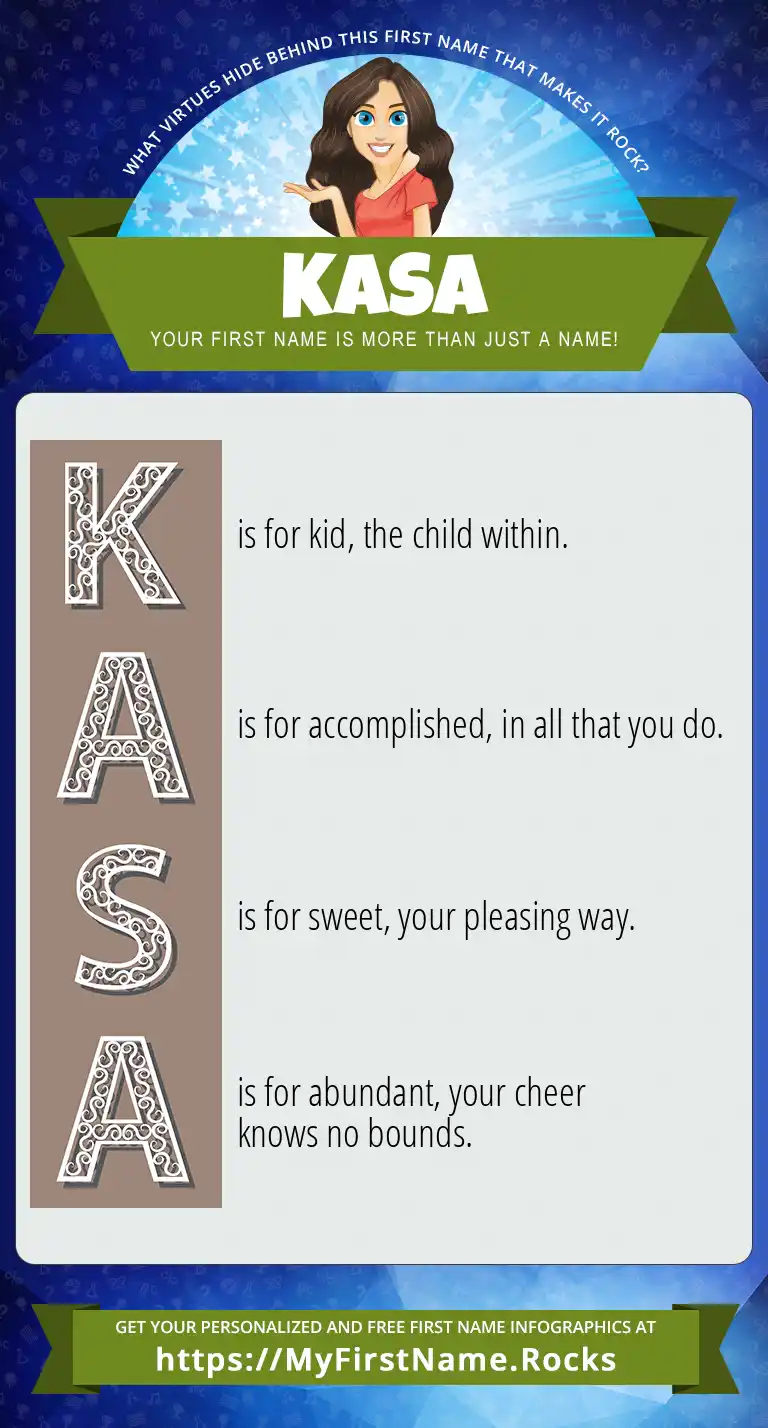 WHAT VIRTUES HIDE BEHIND THIS FIRST NAME THAT MAKES IT ROCK?

KASA

YOUR FIRST NAME IS MORE THAN JUST A NAME!

K is for kid, the child within.

A is for accomplished, in all that you do.

S is for sweet, your pleasing way.

A is for abundant, your cheer knows no bounds.

GET YOUR PERSONALIZED AND FREE FIRST NAME INFOGRAPHICS AT
https://MyFirstName.Rocks