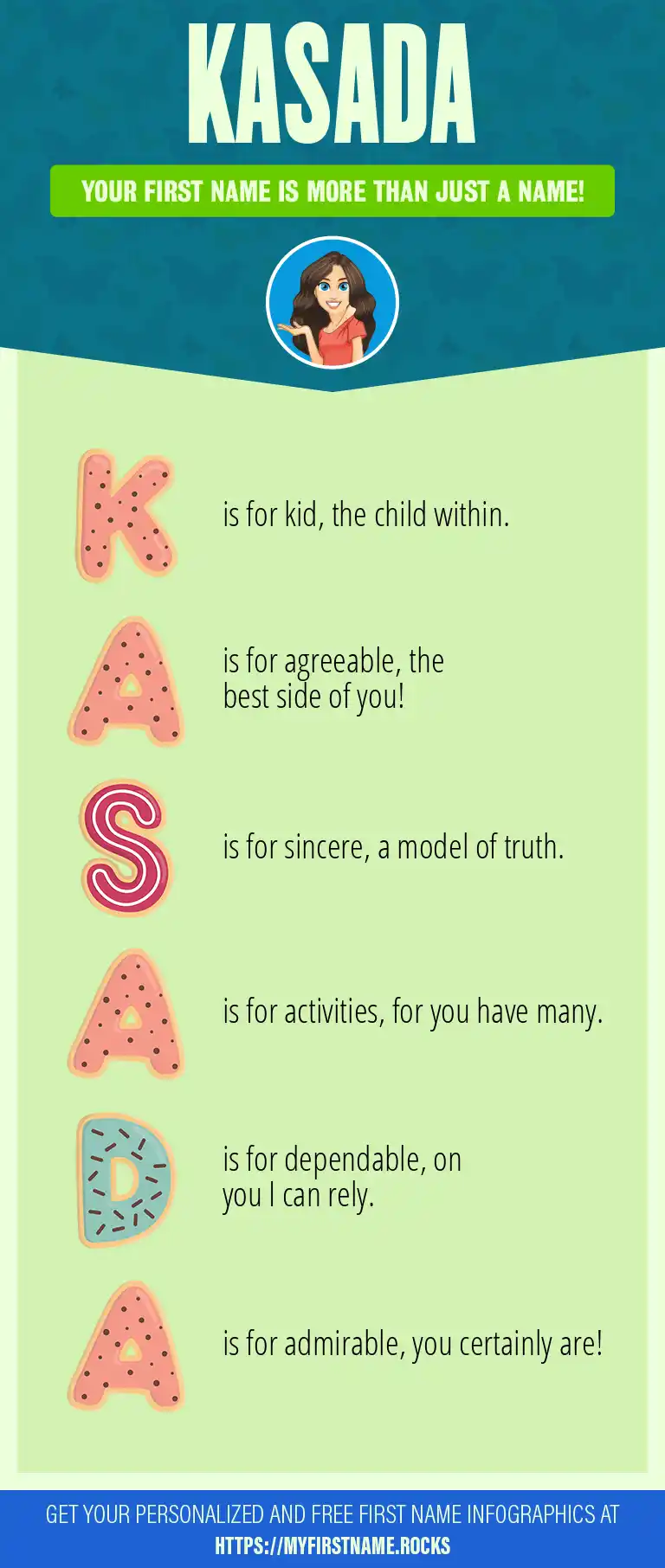 KASADA

YOUR FIRST NAME IS MORE THAN JUST A NAME!

K is for kid, the child within.

A is for agreeable, the best side of you!

S is for sincere, a model of truth.

A is for activities, for you have many.

D is for dependable, on you I can rely.

A is for admirable, you certainly are!

GET YOUR PERSONALIZED AND FREE FIRST NAME INFOGRAPHICS AT
HTTPS://MYFIRSTNAME.ROCKS