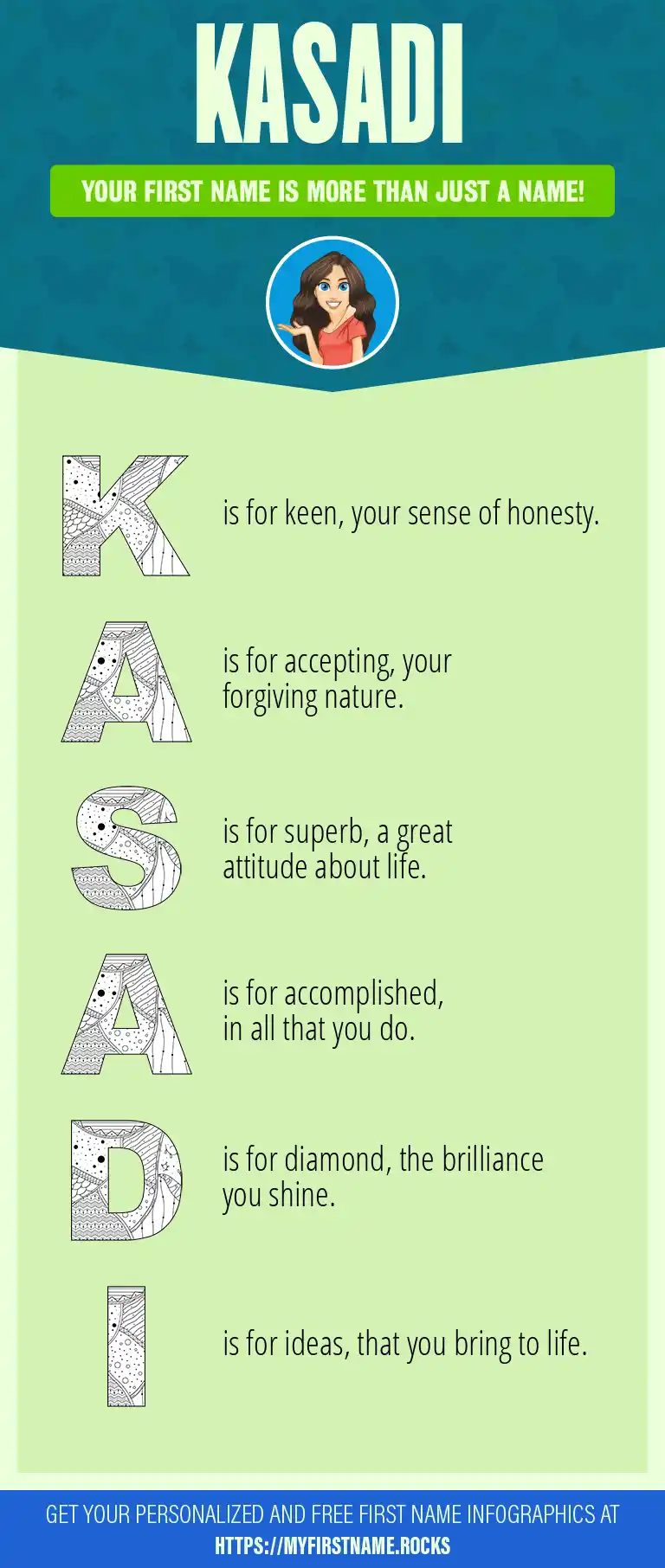 KASADI

YOUR FIRST NAME IS MORE THAN JUST A NAME!

K is for keen, your sense of honesty.

A is for accepting, your forgiving nature.

S is for superb, a great attitude about life.

A is for accomplished, in all that you do.

D is for diamond, the brilliance you shine.

I is for ideas, that you bring to life.

GET YOUR PERSONALIZED AND FREE FIRST NAME INFOGRAPHICS AT HTTPS://MYFIRSTNAME.ROCKS