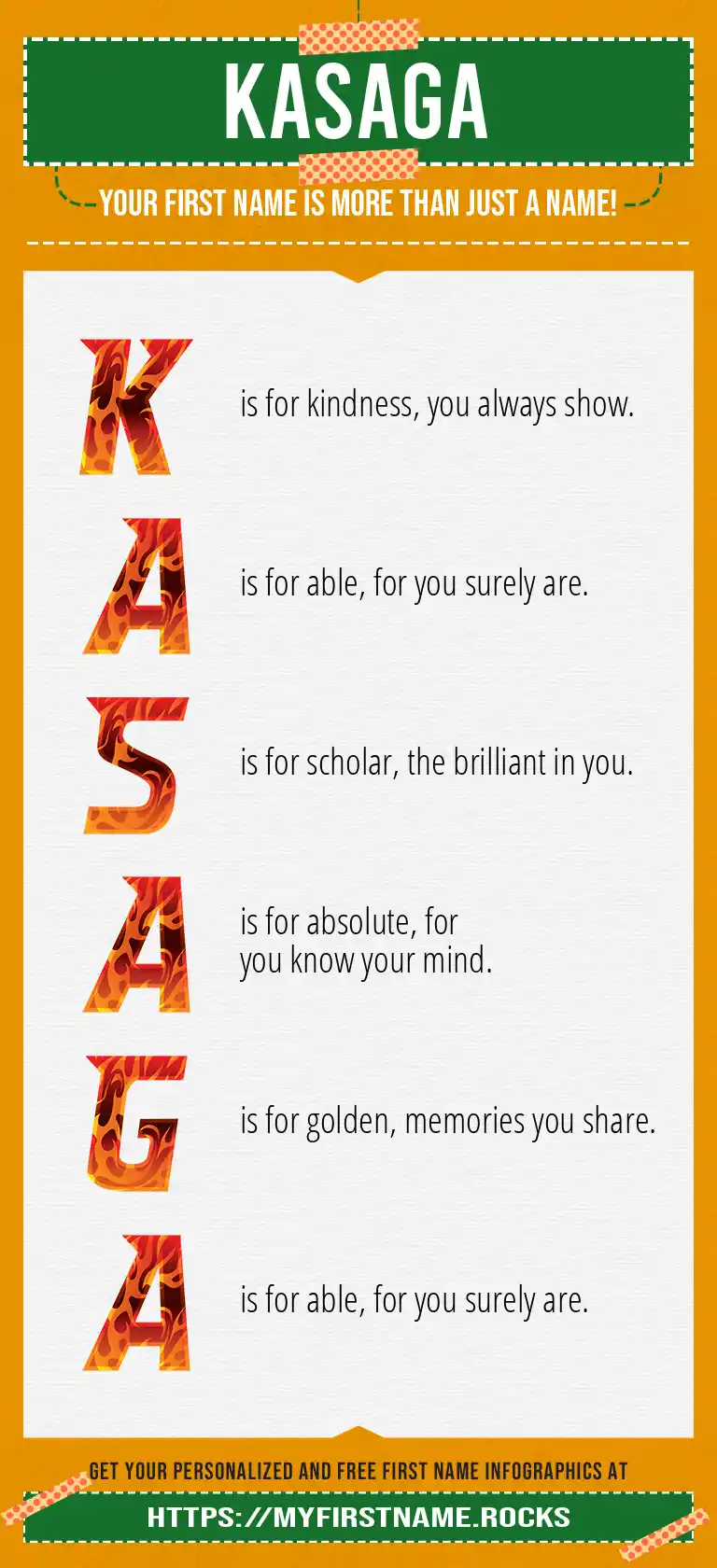 KASAGA

YOUR FIRST NAME IS MORE THAN JUST A NAME!

K is for kindness, you always show.

A is for able, for you surely are.

S is for scholar, the brilliant in you.

A is for absolute, for you know your mind.

G is for golden, memories you share.

A is for able, for you surely are.

GET YOUR PERSONALIZED AND FREE FIRST NAME INFOGRAPHICS AT

HTTPS://MYFIRSTNAME.ROCKS