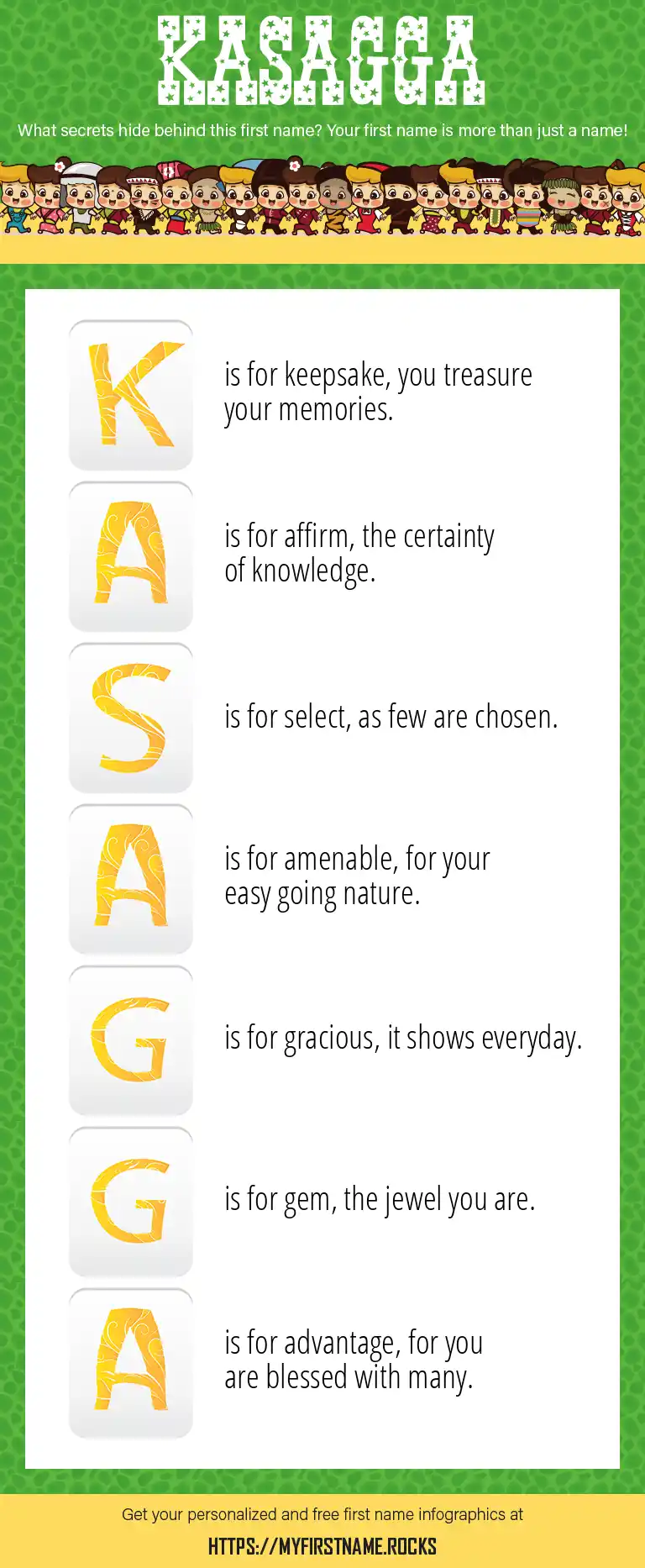 KASAGGA

What secrets hide behind this first name? Your first name is more than just a name!

K is for keepsake, you treasure your memories.

A is for affirm, the certainty of knowledge.

S is for select, as few are chosen.

A is for amenable, for your easy going nature.

G is for gracious, it shows everyday.

G is for gem, the jewel you are.

A is for advantage, for you are blessed with many.

Get your personalized and free first name infographics at

HTTPS://MYFIRSTNAME.ROCKS