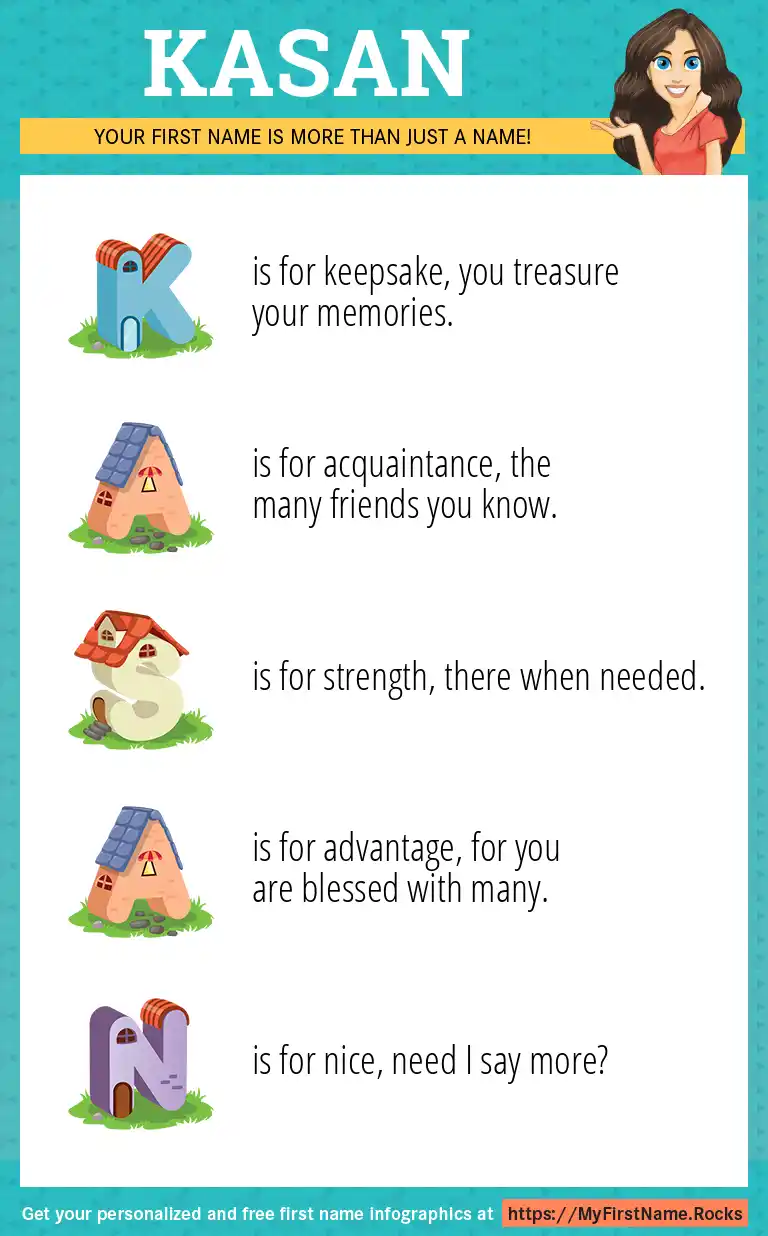 KASAN

YOUR FIRST NAME IS MORE THAN JUST A NAME!

K is for keepsake, you treasure your memories.

A is for acquaintance, the many friends you know.

S is for strength, there when needed.

A is for advantage, for you are blessed with many.

N is for nice, need I say more?

Get your personalized and free first name infographics at https://MyFirstName.Rocks