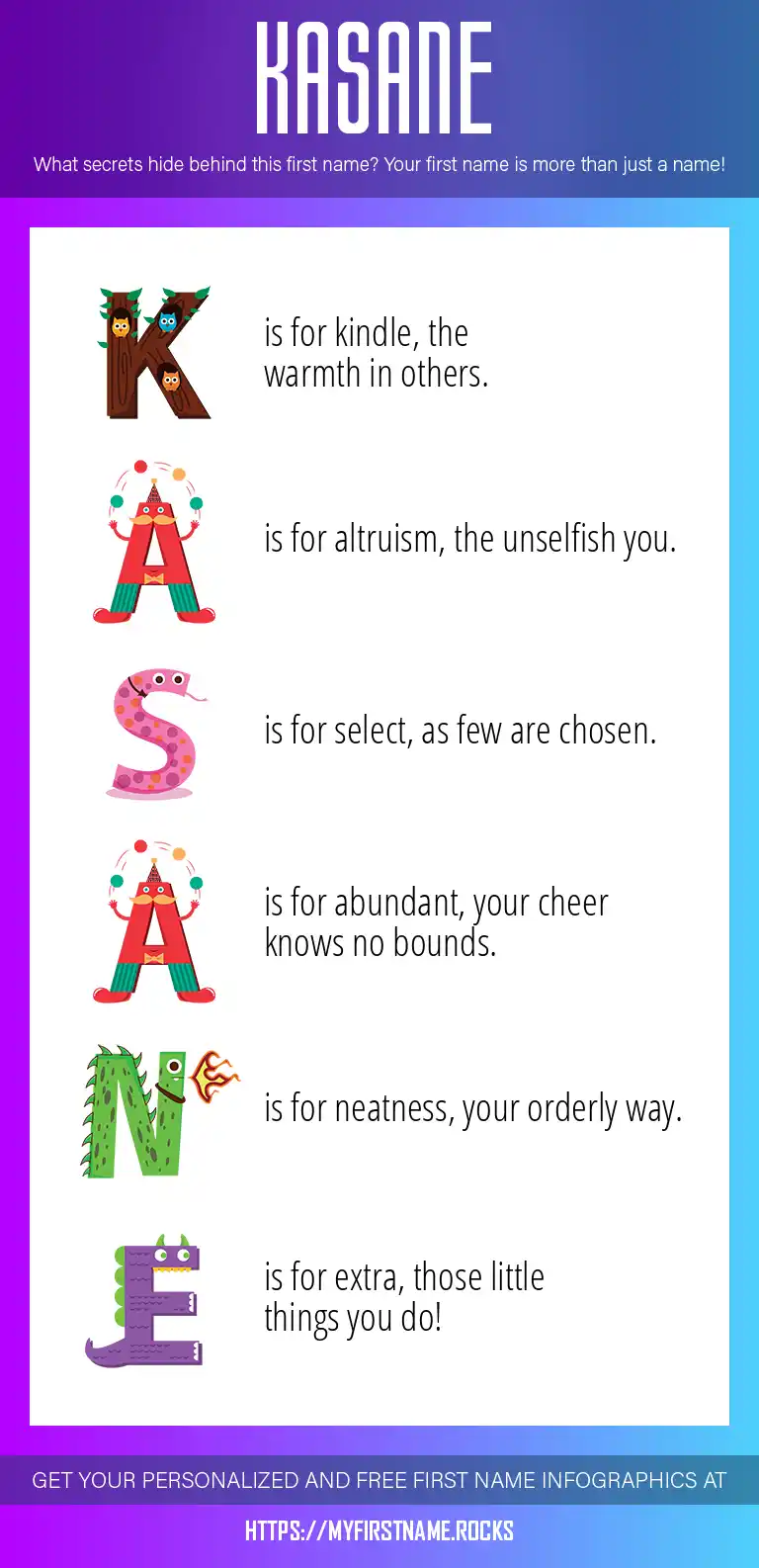 KASANE

What secrets hide behind this first name? Your first name is more than just a name!

K is for kindle, the warmth in others.

A is for altruism, the unselfish you.

S is for select, as few are chosen.

A is for abundant, your cheer knows no bounds.

N is for neatness, your orderly way.

E is for extra, those little things you do!

GET YOUR PERSONALIZED AND FREE FIRST NAME INFOGRAPHICS AT

HTTPS://MYFIRSTNAME.ROCKS