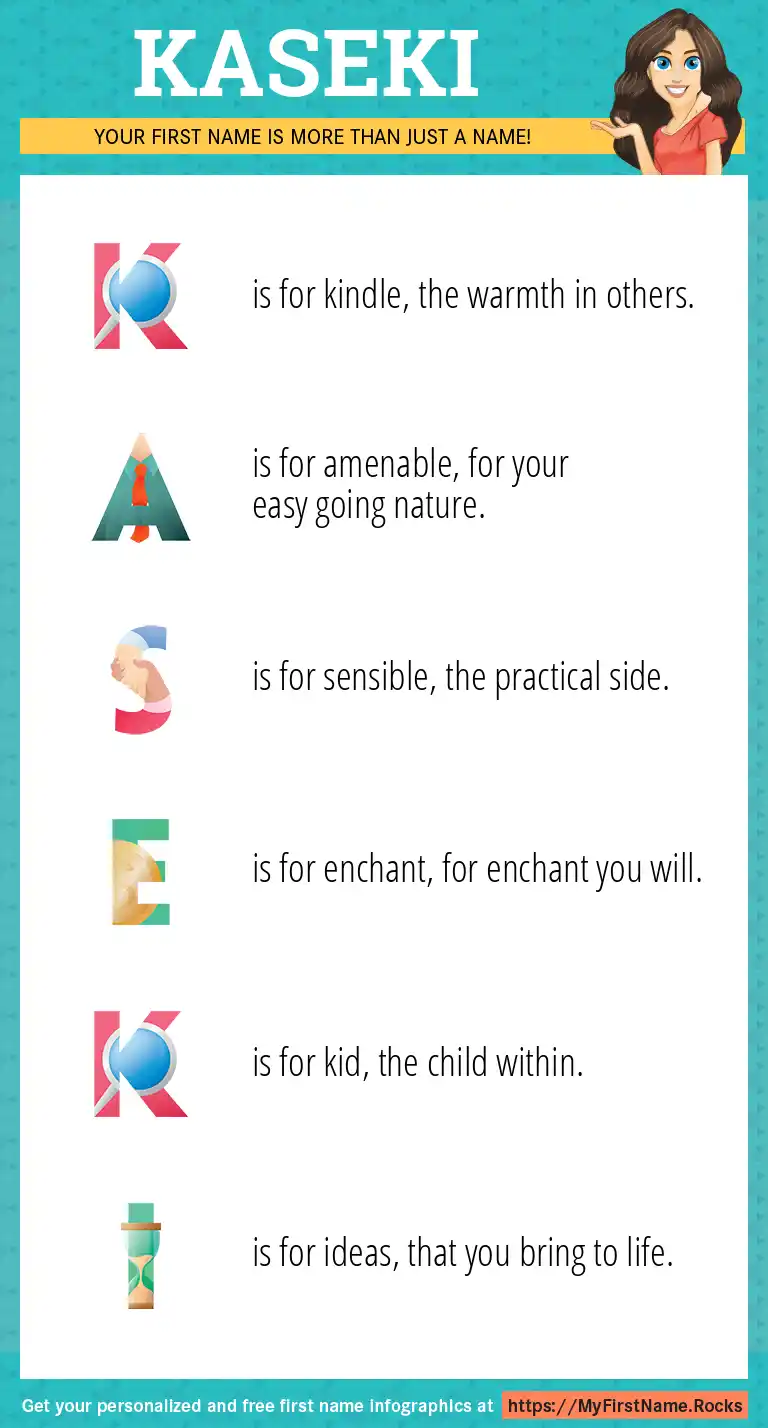 KASEKI

YOUR FIRST NAME IS MORE THAN JUST A NAME!

K is for kindle, the warmth in others.

A is for amenable, for your easy going nature.

S is for sensible, the practical side.

E is for enchant, for enchant you will.

K is for kid, the child within.

I is for ideas, that you bring to life.

Get your personalized and free first name infographics at https://MyFirstName.Rocks