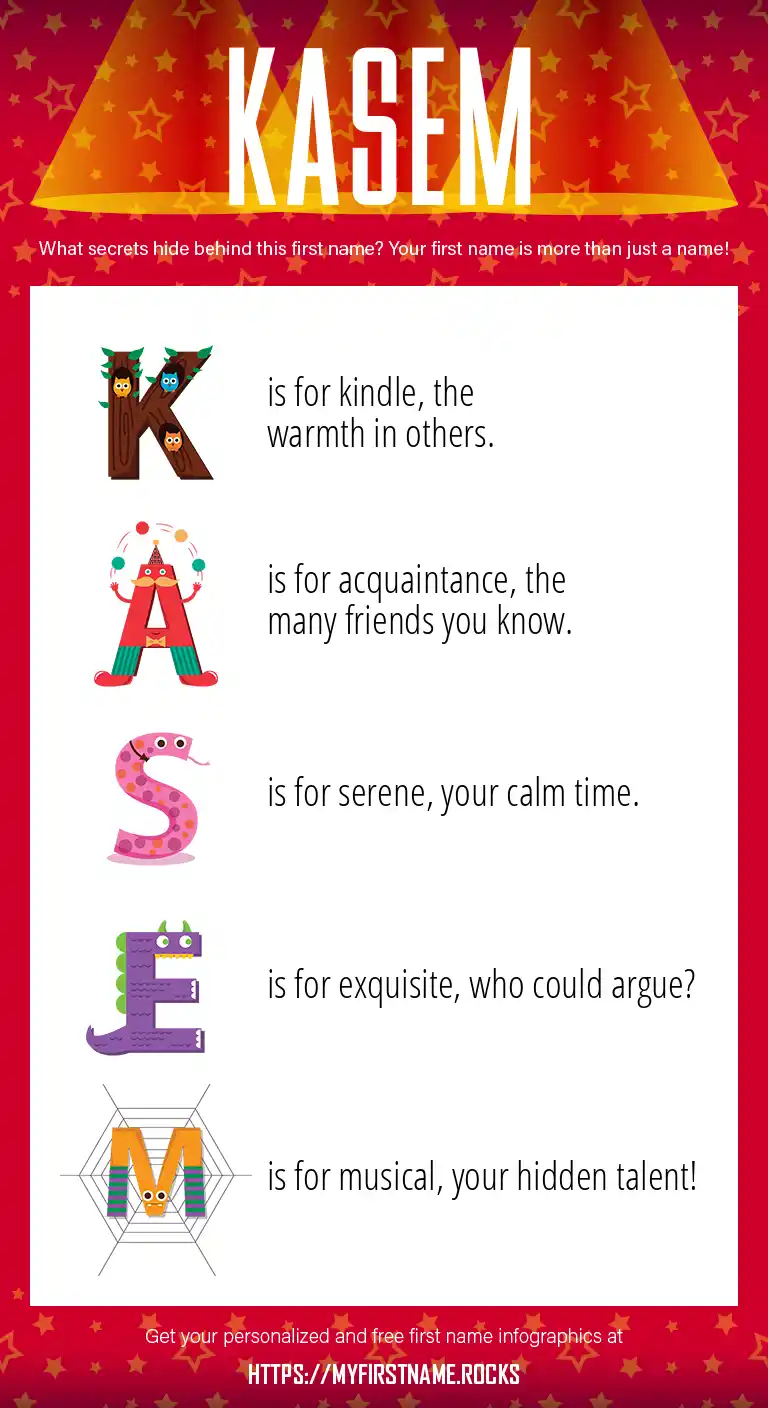 KASEM

What secrets hide behind this first name? Your first name is more than just a name!

K is for kindle, the warmth in others.

A is for acquaintance, the many friends you know.

S is for serene, your calm time.

E is for exquisite, who could argue?

M is for musical, your hidden talent!

Get your personalized and free first name infographics at

HTTPS://MYFIRSTNAME.ROCKS