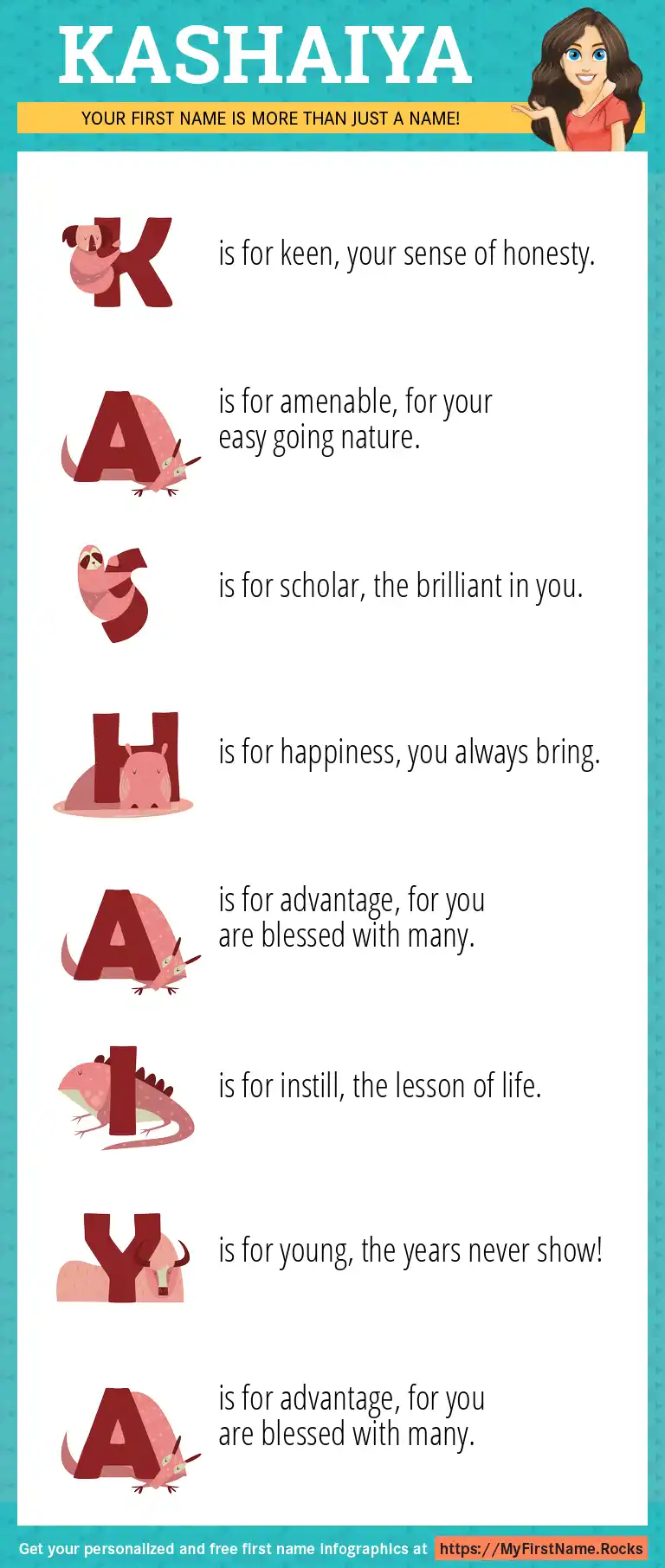 KASHAIYA

YOUR FIRST NAME IS MORE THAN JUST A NAME!

K is for keen, your sense of honesty.

A is for amenable, for your easy going nature.

S is for scholar, the brilliant in you.

H is for happiness, you always bring.

A is for advantage, for you are blessed with many.

I is for instill, the lesson of life.

Y is for young, the years never show!

A is for advantage, for you are blessed with many.

Get your personalized and free first name infographics at https://MyFirstName.Rocks