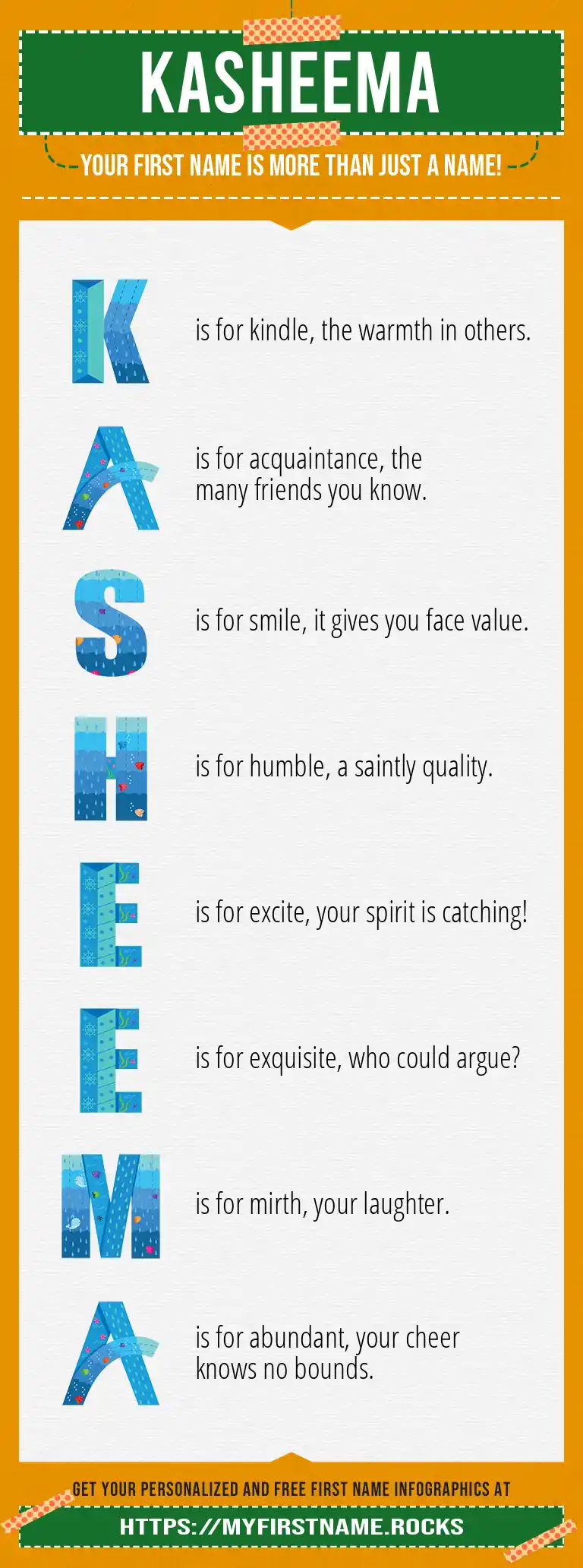 KASHEEMA

YOUR FIRST NAME IS MORE THAN JUST A NAME!

K is for kindle, the warmth in others.

A is for acquaintance, the many friends you know.

S is for smile, it gives you face value.

H is for humble, a saintly quality.

E is for excite, your spirit is catching!

E is for exquisite, who could argue?

M is for mirth, your laughter.

A is for abundant, your cheer knows no bounds.

GET YOUR PERSONALIZED AND FREE FIRST NAME INFOGRAPHICS AT

HTTPS://MYFIRSTNAME.ROCKS