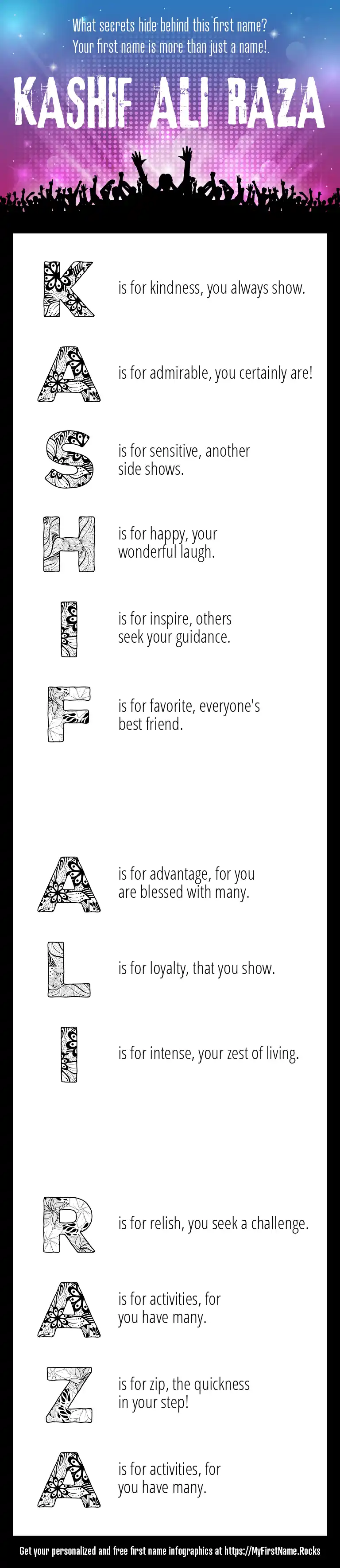 What secrets hide behind this first name?
Your first name is more than just a name!.

KASHIF ALI RAZA

K is for kindness, you always show.

A is for admirable, you certainly are!

S is for sensitive, another side shows.

H is for happy, your wonderful laugh.

I is for inspire, others seek your guidance.

F is for favorite, everyone's best friend.

A is for advantage, for you are blessed with many.

L is for loyalty, that you show.

I is for intense, your zest of living.

R is for relish, you seek a challenge.

A is for activities, for you have many.

Z is for zip, the quickness in your step!

A is for activities, for you have many.

Get your personalized and free first name infographics at https://MyFirstName.Rocks