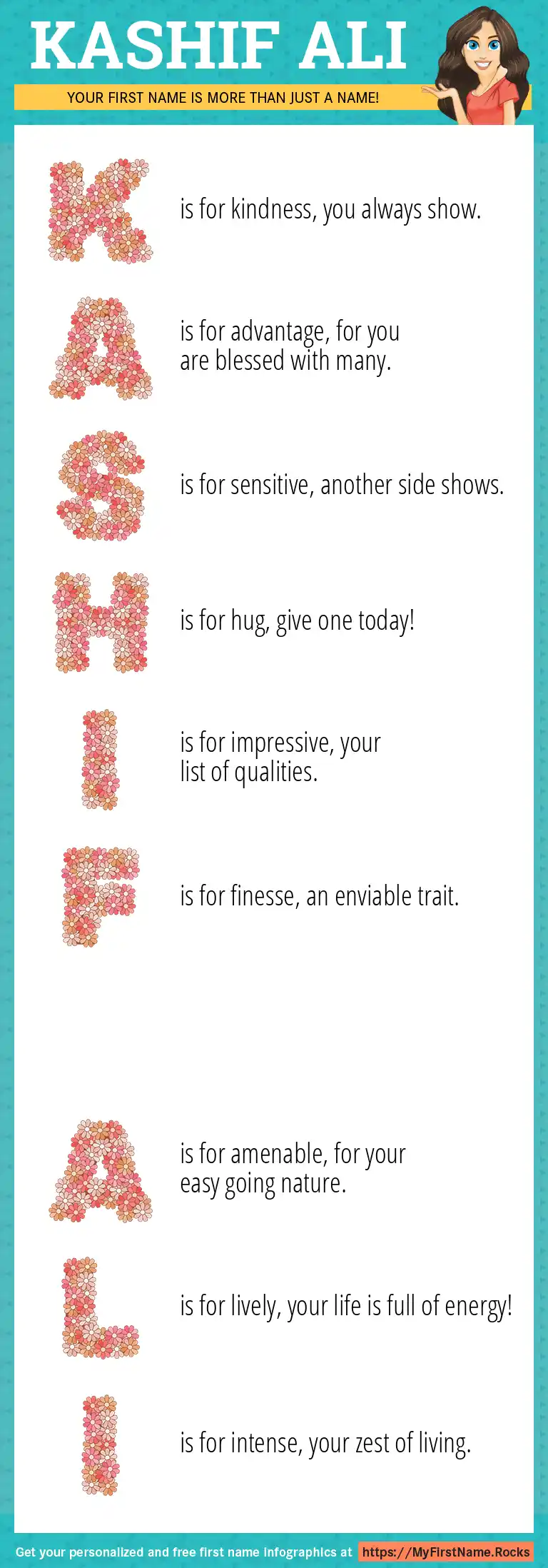 KASHIF ALI

YOUR FIRST NAME IS MORE THAN JUST A NAME!

K is for kindness, you always show.

A is for advantage, for you are blessed with many.

S is for sensitive, another side shows.

H is for hug, give one today!

I is for impressive, your list of qualities.

F is for finesse, an enviable trait.

A is for amenable, for your easy going nature.

L is for lively, your life is full of energy!

I is for intense, your zest of living.

Get your personalized and free first name infographics at https://MyFirstName.Rocks