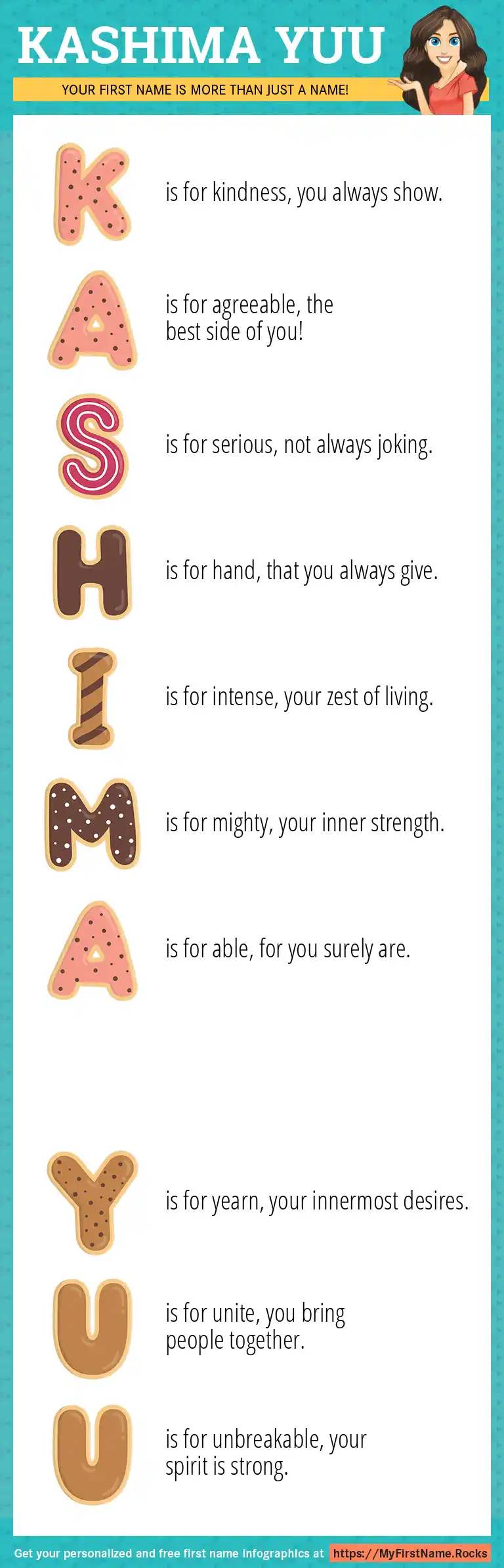 KASHIMA YUU

YOUR FIRST NAME IS MORE THAN JUST A NAME!

K is for kindness, you always show.

A is for agreeable, the best side of you!

S is for serious, not always joking.

H is for hand, that you always give.

I is for intense, your zest of living.

M is for mighty, your inner strength.

A is for able, for you surely are.

Y is for yearn, your innermost desires.

U is for unite, you bring people together.

U is for unbreakable, your spirit is strong.

Get your personalized and free first name infographics at https://MyFirstName.Rocks