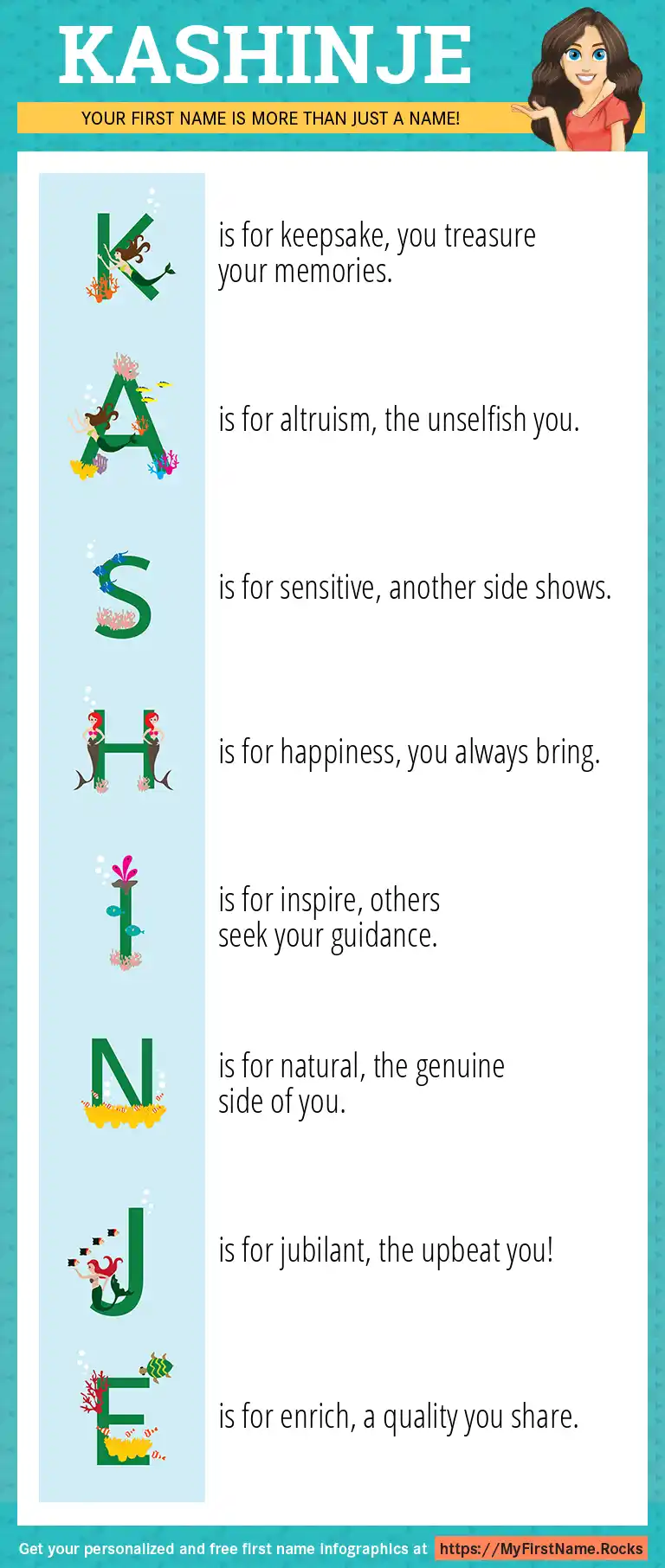 KASHINJE

YOUR FIRST NAME IS MORE THAN JUST A NAME!

K is for keepsake, you treasure your memories.

A is for altruism, the unselfish you.

S is for sensitive, another side shows.

H is for happiness, you always bring.

I is for inspire, others seek your guidance.

N is for natural, the genuine side of you.

J is for jubilant, the upbeat you!

E is for enrich, a quality you share.

Get your personalized and free first name infographics at https://MyFirstName.Rocks