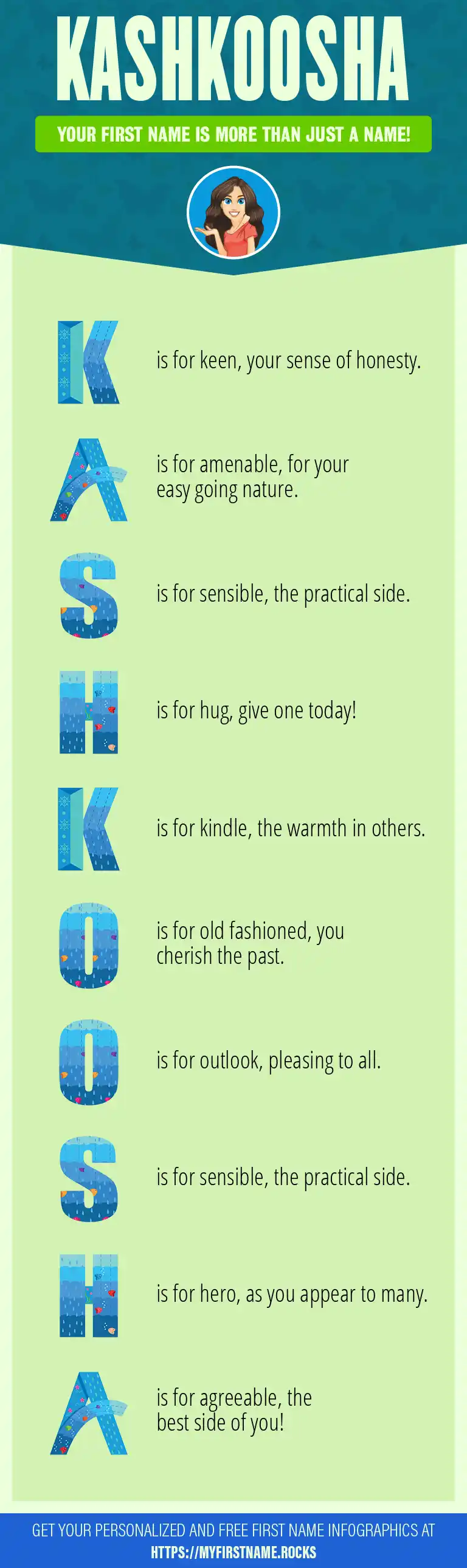 KASHKOOSHA

YOUR FIRST NAME IS MORE THAN JUST A NAME!

K is for keen, your sense of honesty.

A is for amenable, for your easy going nature.

S is for sensible, the practical side.

H is for hug, give one today!

K is for kindle, the warmth in others.

O is for old fashioned, you cherish the past.

O is for outlook, pleasing to all.

S is for sensible, the practical side.

H is for hero, as you appear to many.

A is for agreeable, the best side of you!

GET YOUR PERSONALIZED AND FREE FIRST NAME INFOGRAPHICS AT HTTPS://MYFIRSTNAME.ROCKS