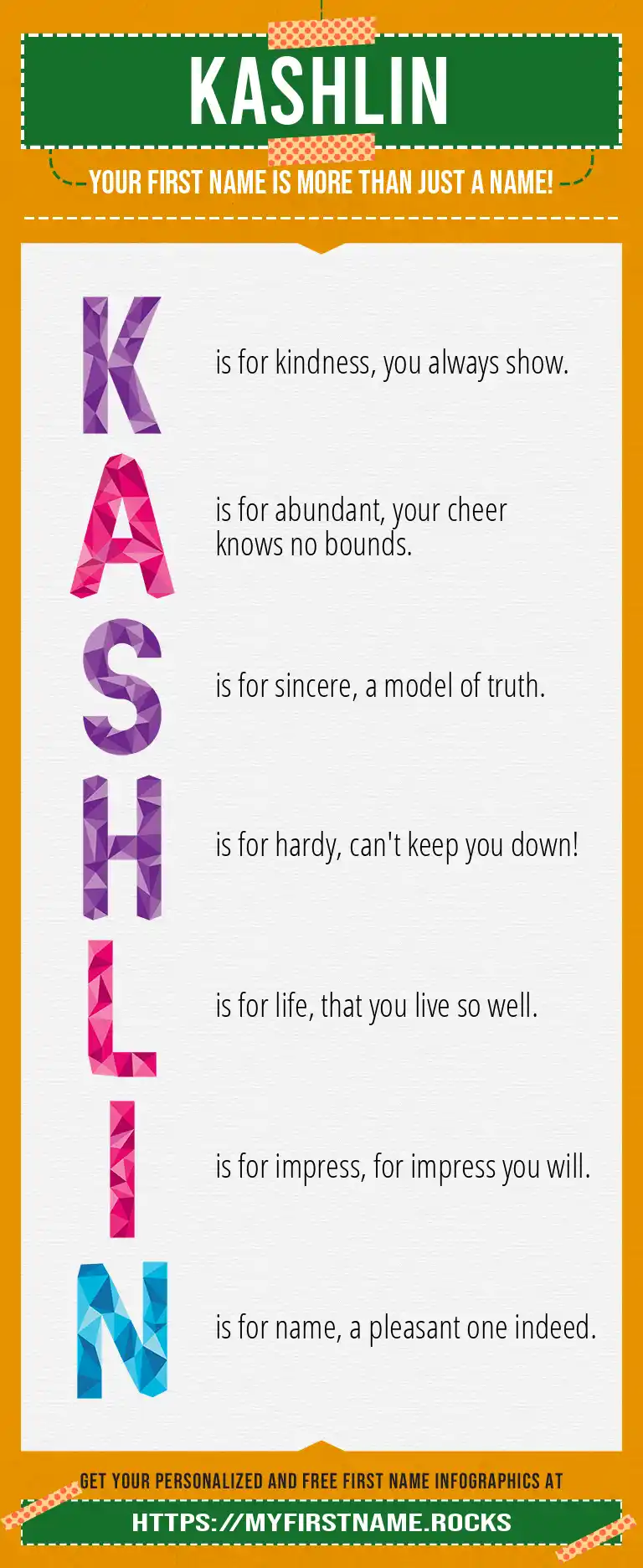 KASHLIN

YOUR FIRST NAME IS MORE THAN JUST A NAME!

K is for kindness, you always show.

A is for abundant, your cheer knows no bounds.

S is for sincere, a model of truth.

H is for hardy, can't keep you down!

L is for life, that you live so well.

I is for impress, for impress you will.

N is for name, a pleasant one indeed.

GET YOUR PERSONALIZED AND FREE FIRST NAME INFOGRAPHICS AT

HTTPS://MYFIRSTNAME.ROCKS