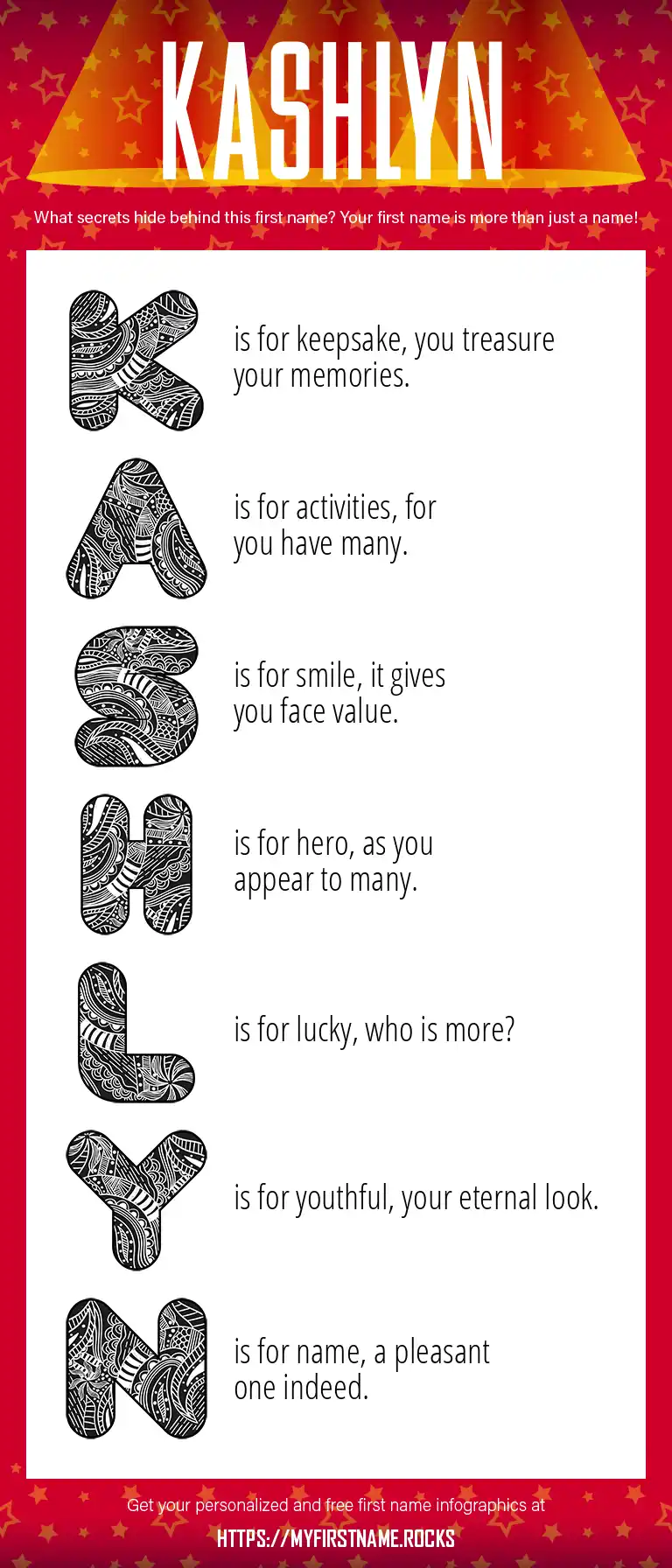 KASHLYN

What secrets hide behind this first name? Your first name is more than just a name!

K is for keepsake, you treasure your memories.

A is for activities, for you have many.

S is for smile, it gives you face value.

H is for hero, as you appear to many.

L is for lucky, who is more?

Y is for youthful, your eternal look.

N is for name, a pleasant one indeed.

Get your personalized and free first name infographics at

HTTPS://MYFIRSTNAME.ROCKS