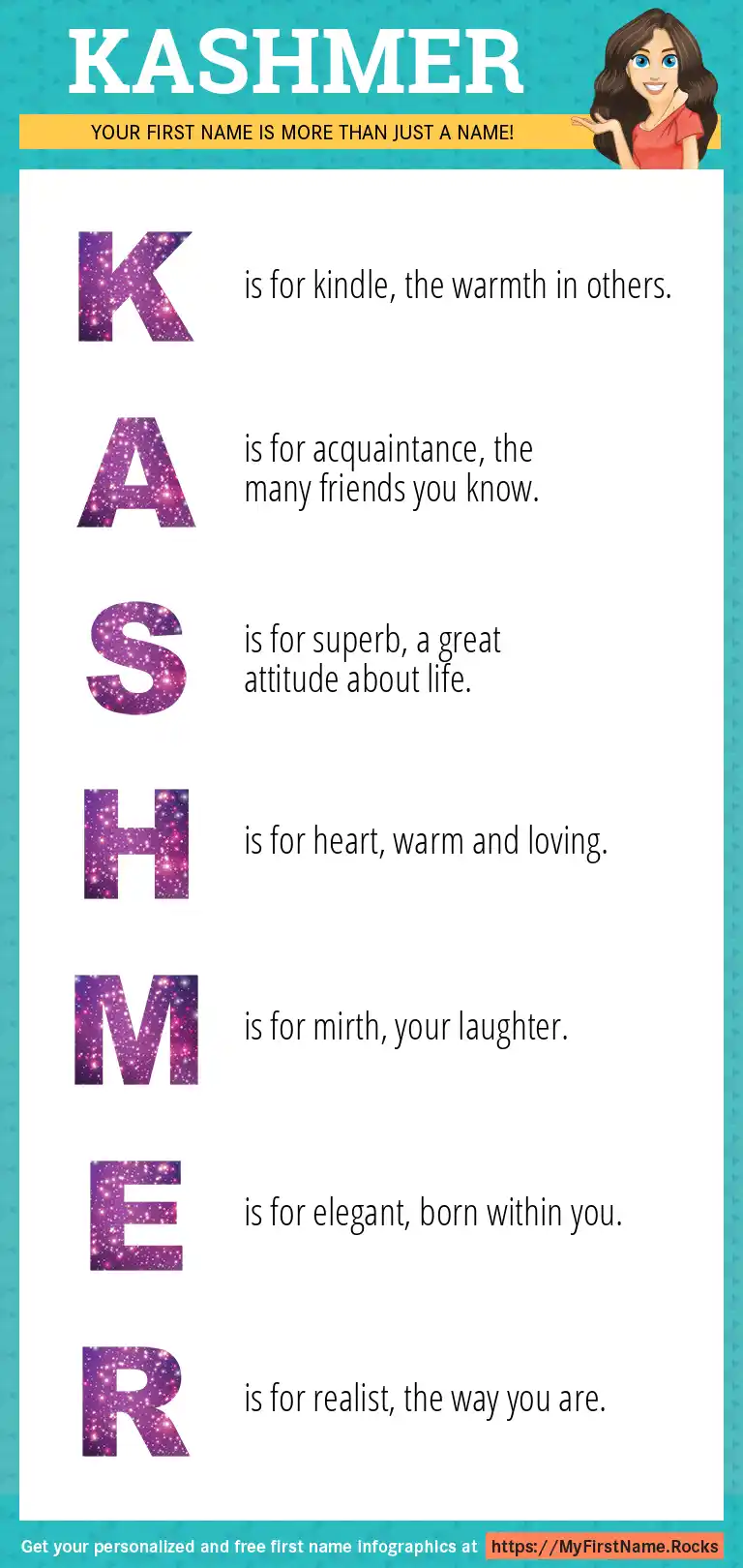 KASHMER

YOUR FIRST NAME IS MORE THAN JUST A NAME!

K is for kindle, the warmth in others.

A is for acquaintance, the many friends you know.

S is for superb, a great attitude about life.

H is for heart, warm and loving.

M is for mirth, your laughter.

E is for elegant, born within you.

R is for realist, the way you are.

Get your personalized and free first name infographics at https://MyFirstName.Rocks