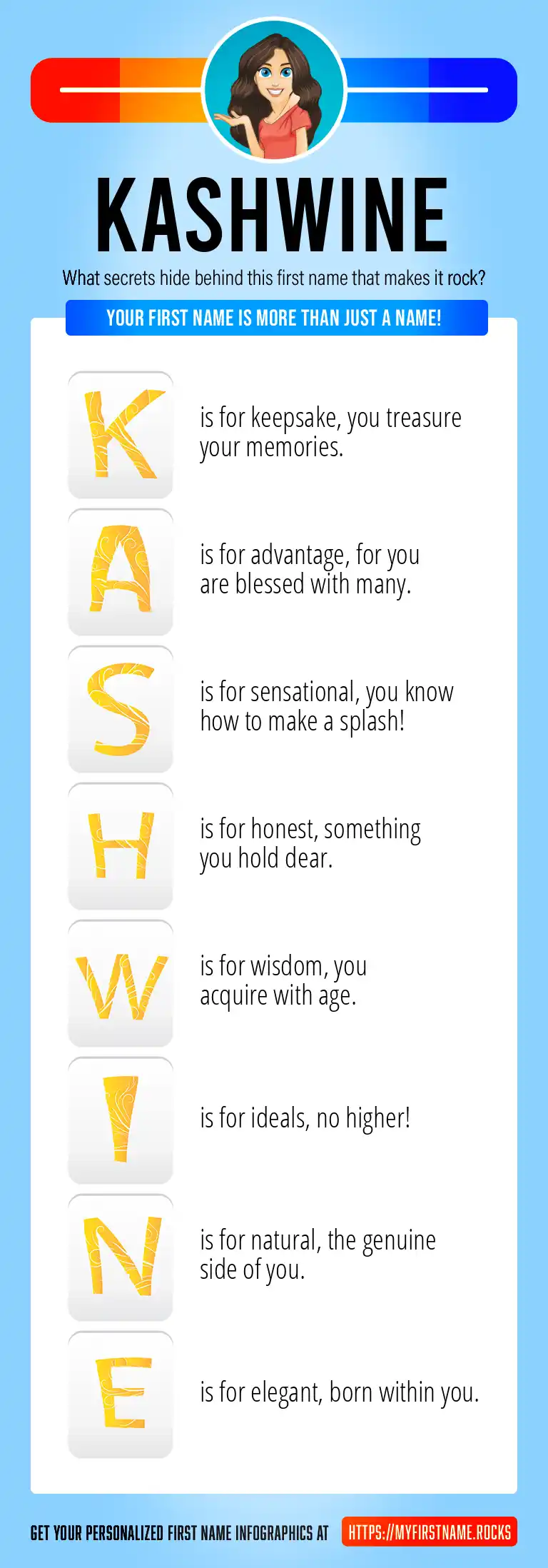 KASHWINE

What secrets hide behind this first name that makes it rock?

YOUR FIRST NAME IS MORE THAN JUST A NAME!

K is for keepsake, you treasure your memories.

A is for advantage, for you are blessed with many.

S is for sensational, you know how to make a splash!

H is for honest, something you hold dear.

W is for wisdom, you acquire with age.

I is for ideals, no higher!

N is for natural, the genuine side of you.

E is for elegant, born within you.

GET YOUR PERSONALIZED FIRST NAME INFOGRAPHICS AT HTTPS://MYFIRSTNAME.ROCKS