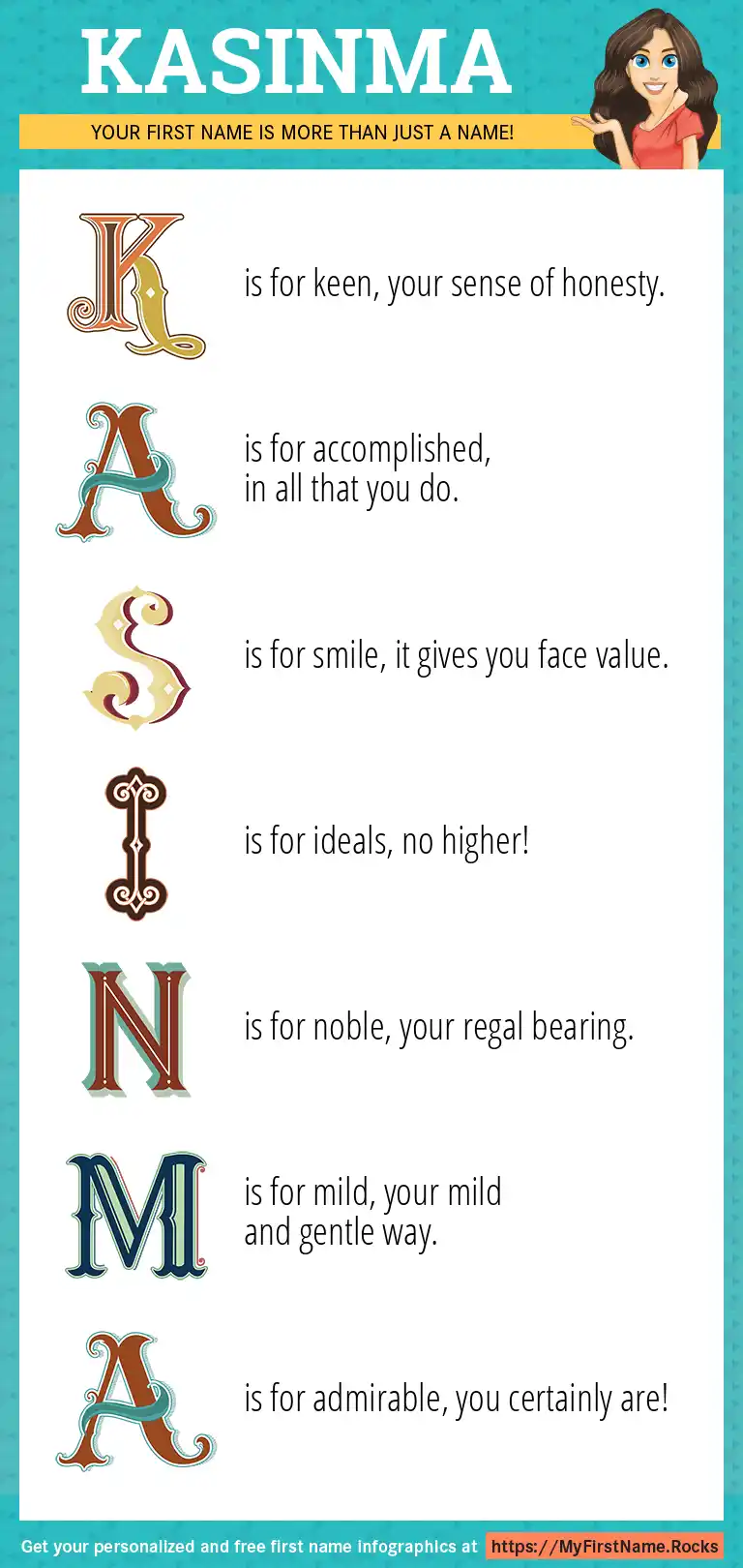 KASINMA

YOUR FIRST NAME IS MORE THAN JUST A NAME!

K is for keen, your sense of honesty.

A is for accomplished, in all that you do.

S is for smile, it gives you face value.

I is for ideals, no higher!

N is for noble, your regal bearing.

M is for mild, your mild and gentle way.

A is for admirable, you certainly are!

Get your personalized and free first name infographics at https://MyFirstName.Rocks