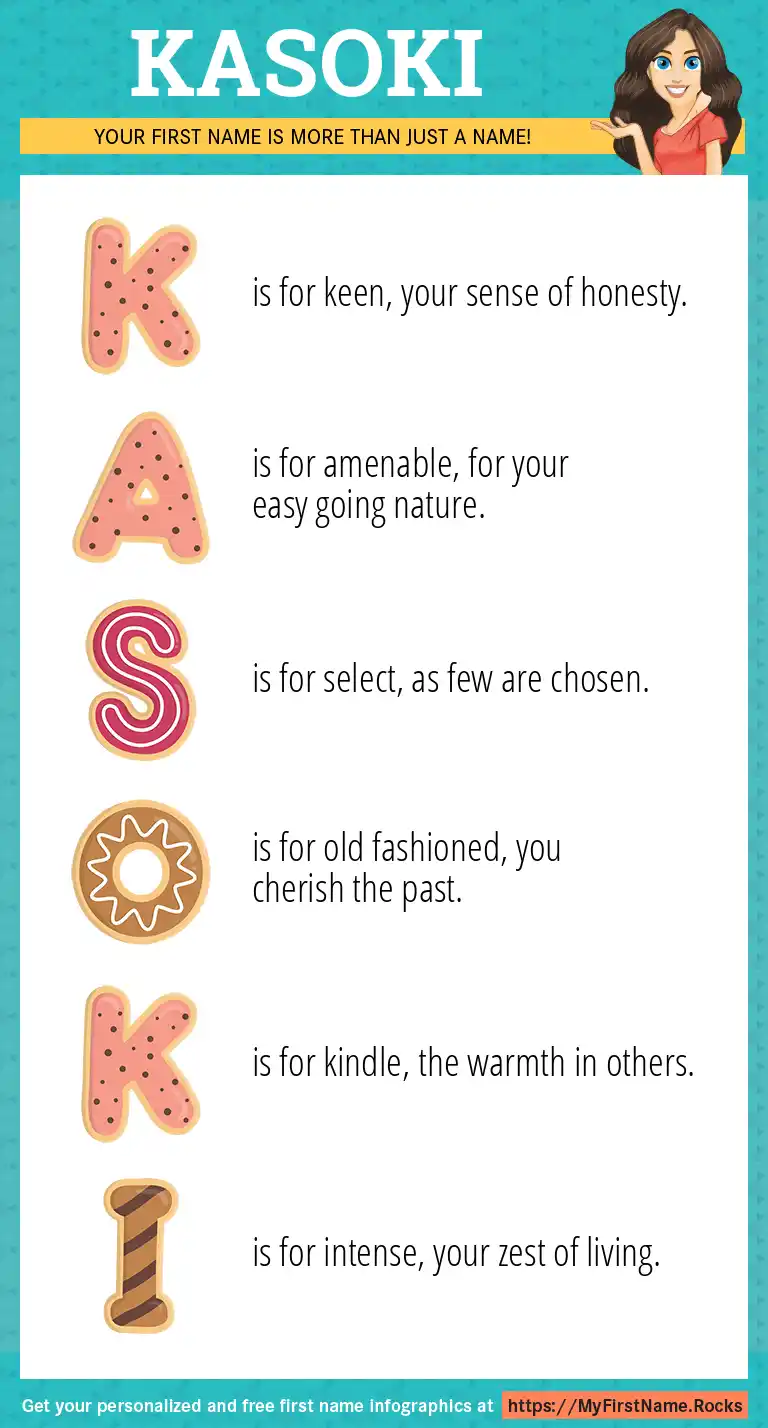 KASOKI

YOUR FIRST NAME IS MORE THAN JUST A NAME!

K is for keen, your sense of honesty.

A is for amenable, for your easy going nature.

S is for select, as few are chosen.

O is for old fashioned, you cherish the past.

K is for kindle, the warmth in others.

I is for intense, your zest of living.

Get your personalized and free first name infographics at https://MyFirstName.Rocks