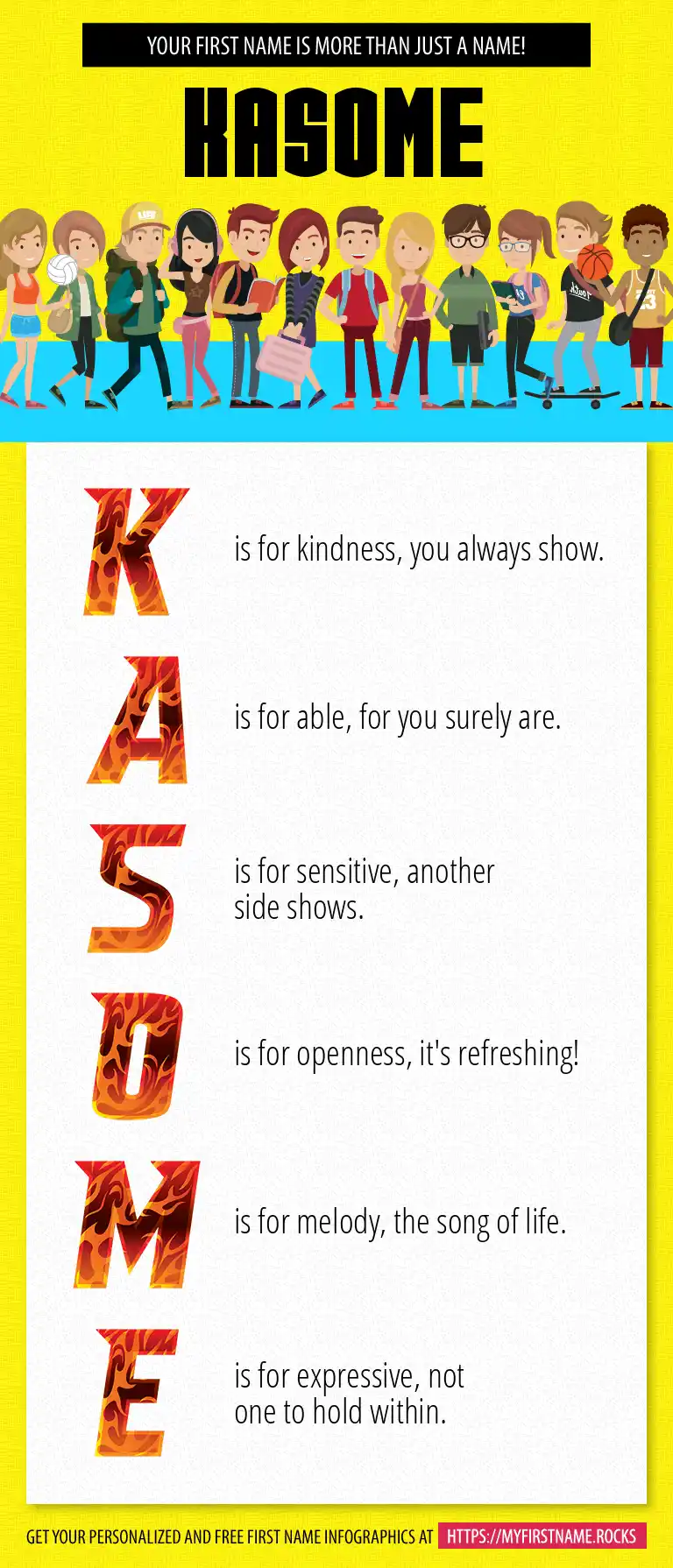 YOUR FIRST NAME IS MORE THAN JUST A NAME!

KASOME

K is for kindness, you always show.

A is for able, for you surely are.

S is for sensitive, another side shows.

O is for openness, it's refreshing!

M is for melody, the song of life.

E is for expressive, not one to hold within.

GET YOUR PERSONALIZED AND FREE FIRST NAME INFOGRAPHICS AT HTTPS://MYFIRSTNAME.ROCKS