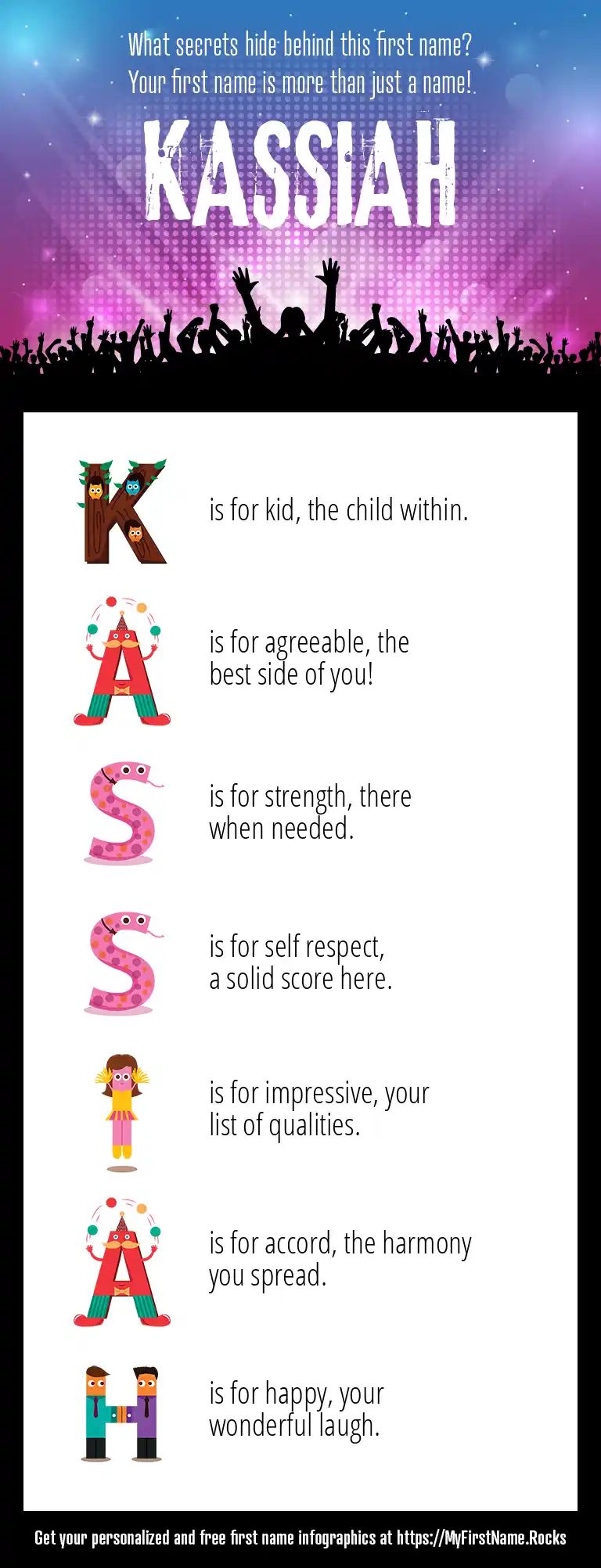 What secrets hide behind this first name?
Your first name is more than just a name!

KASSIAH

K is for kid, the child within.

A is for agreeable, the best side of you!

S is for strength, there when needed.

S is for self respect, a solid score here.

I is for impressive, your list of qualities.

A is for accord, the harmony you spread.

H is for happy, your wonderful laugh.

Get your personalized and free first name infographics at https://MyFirstName.Rocks