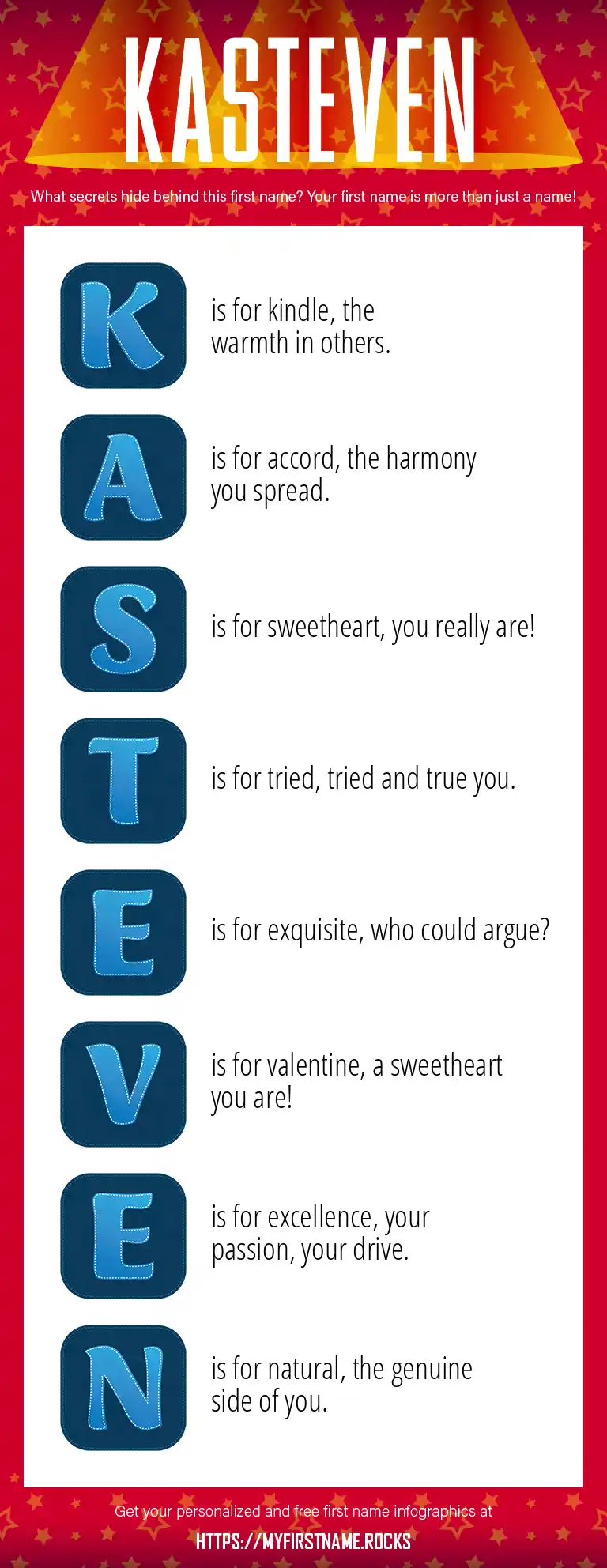 KASTEVEN

What secrets hide behind this first name? Your first name is more than just a name!

K is for kindle, the warmth in others.

A is for accord, the harmony you spread.

S is for sweetheart, you really are!

T is for tried, tried and true you.

E is for exquisite, who could argue?

V is for valentine, a sweetheart you are!

E is for excellence, your passion, your drive.

N is for natural, the genuine side of you.

Get your personalized and free first name infographics at

HTTPS://MYFIRSTNAME.ROCKS