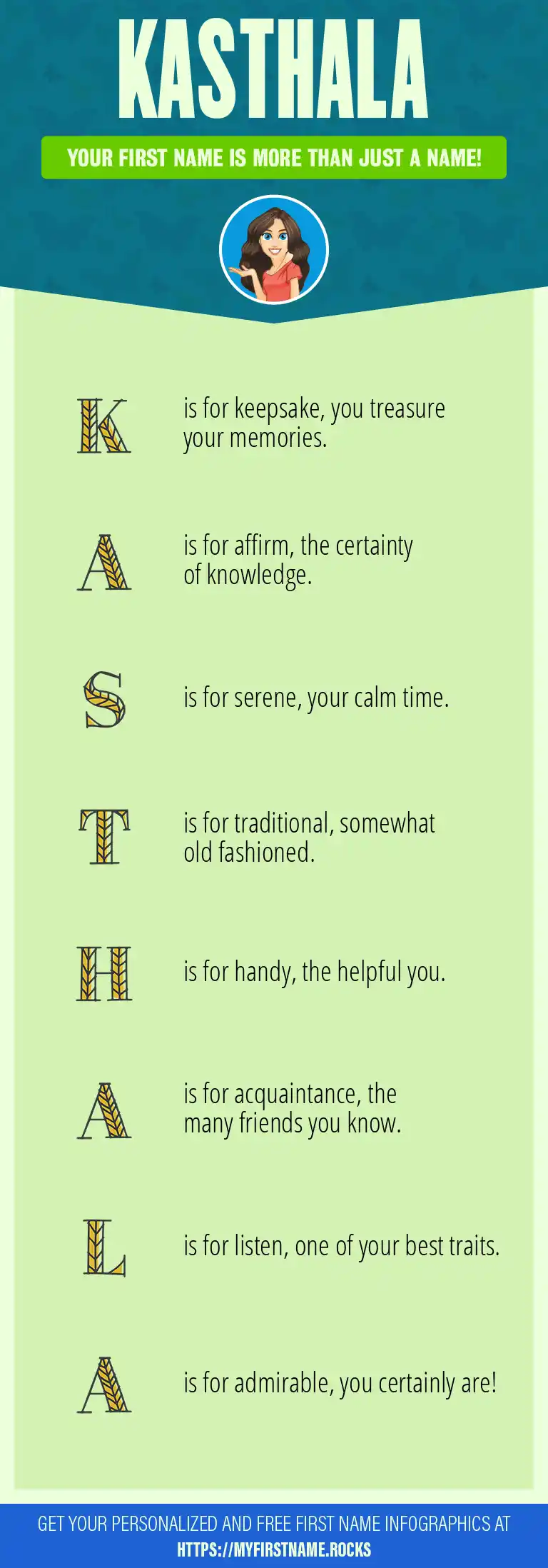 KASTHALA

YOUR FIRST NAME IS MORE THAN JUST A NAME!

K is for keepsake, you treasure your memories.

A is for affirm, the certainty of knowledge.

S is for serene, your calm time.

T is for traditional, somewhat old fashioned.

H is for handy, the helpful you.

A is for acquaintance, the many friends you know.

L is for listen, one of your best traits.

A is for admirable, you certainly are!

GET YOUR PERSONALIZED AND FREE FIRST NAME INFOGRAPHICS AT HTTPS://MYFIRSTNAME.ROCKS