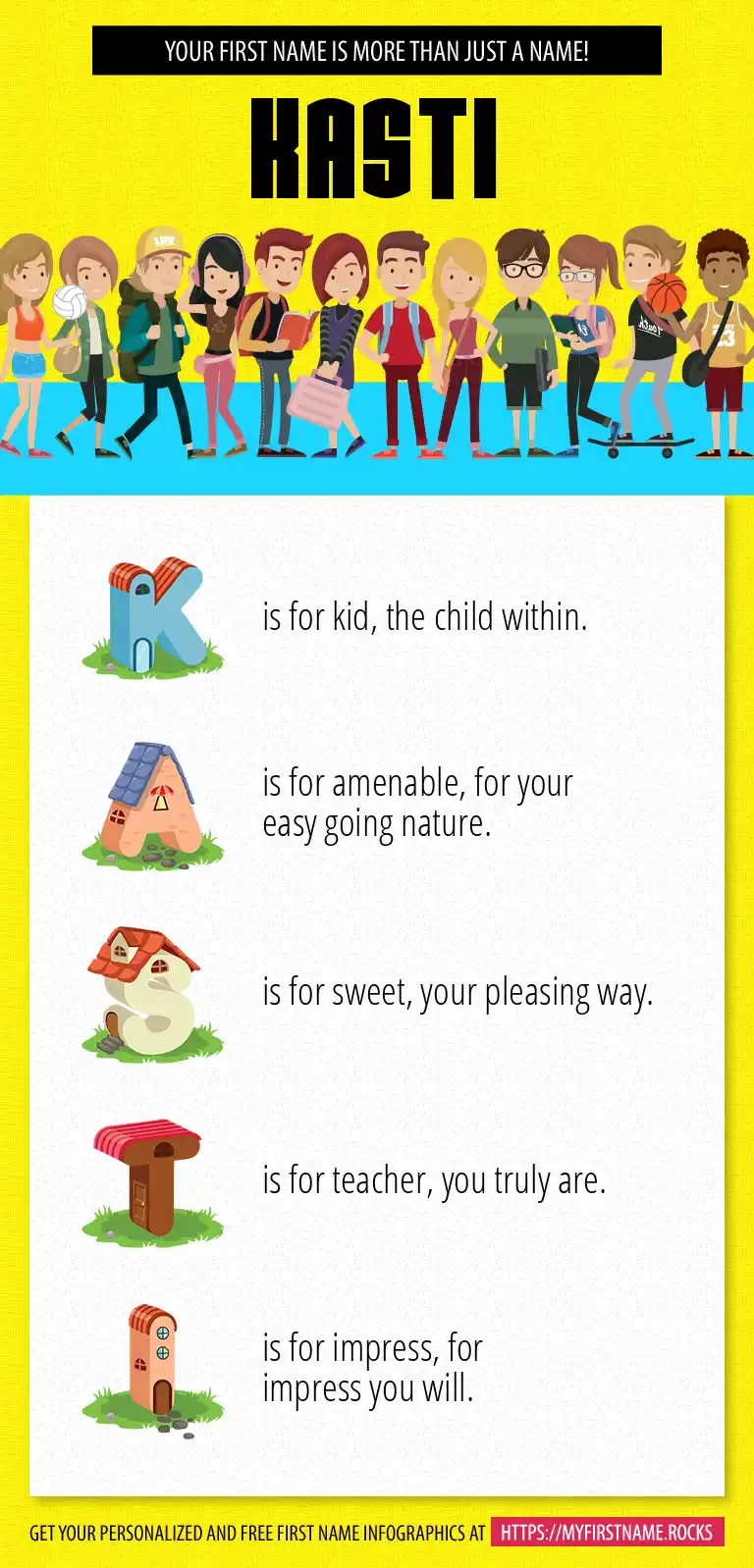 YOUR FIRST NAME IS MORE THAN JUST A NAME!

KASTI

K is for kid, the child within.

A is for amenable, for your easy going nature.

S is for sweet, your pleasing way.

T is for teacher, you truly are.

I is for impress, for impress you will.

GET YOUR PERSONALIZED AND FREE FIRST NAME INFOGRAPHICS AT HTTPS://MYFIRSTNAME.ROCKS