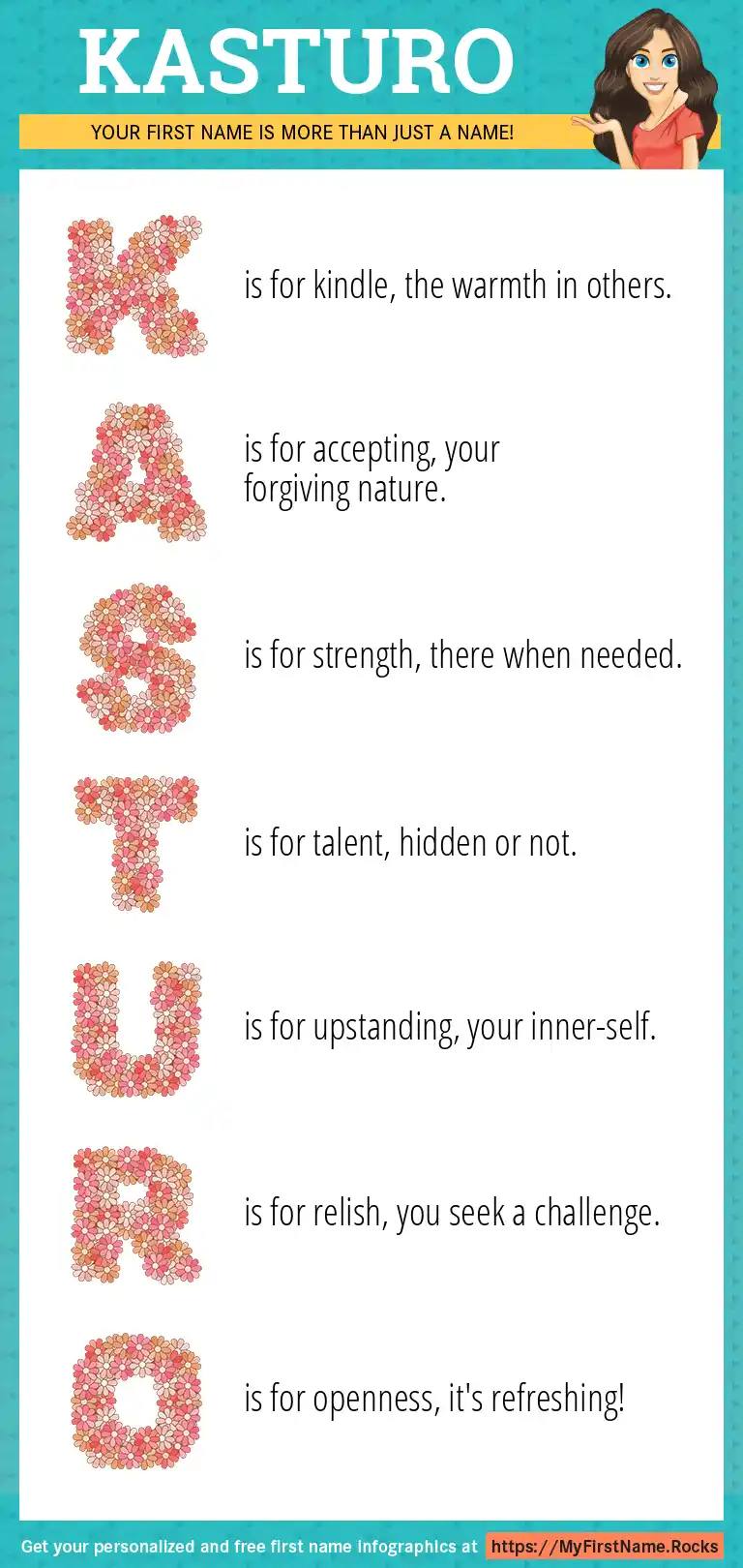 KASTURO

YOUR FIRST NAME IS MORE THAN JUST A NAME!

K is for kindle, the warmth in others.

A is for accepting, your forgiving nature.

S is for strength, there when needed.

T is for talent, hidden or not.

U is for upstanding, your inner-self.

R is for relish, you seek a challenge.

O is for openness, it's refreshing!

Get your personalized and free first name infographics at https://MyFirstName.Rocks