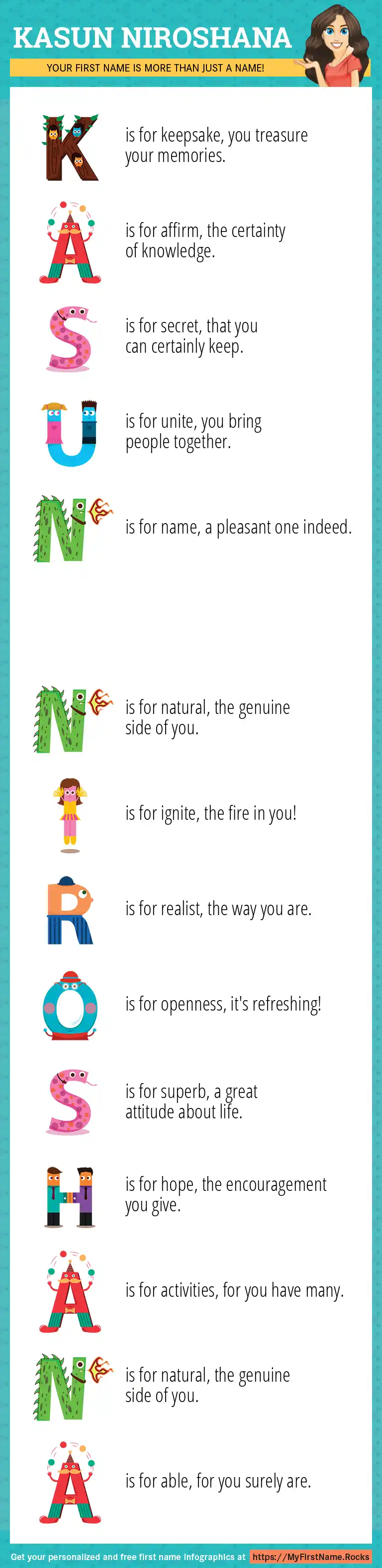 KASUN NIROSHANA

YOUR FIRST NAME IS MORE THAN JUST A NAME!

K is for keepsake, you treasure your memories.

A is for affirm, the certainty of knowledge.

S is for secret, that you can certainly keep.

U is for unite, you bring people together.

N is for name, a pleasant one indeed.

N is for natural, the genuine side of you.

I is for ignite, the fire in you!

R is for realist, the way you are.

O is for openness, it's refreshing!

S is for superb, a great attitude about life.

H is for hope, the encouragement you give.

A is for activities, for you have many.

N is for natural, the genuine side of you.

A is for able, for you surely are.

Get your personalized and free first name infographics at https://MyFirstName.Rocks