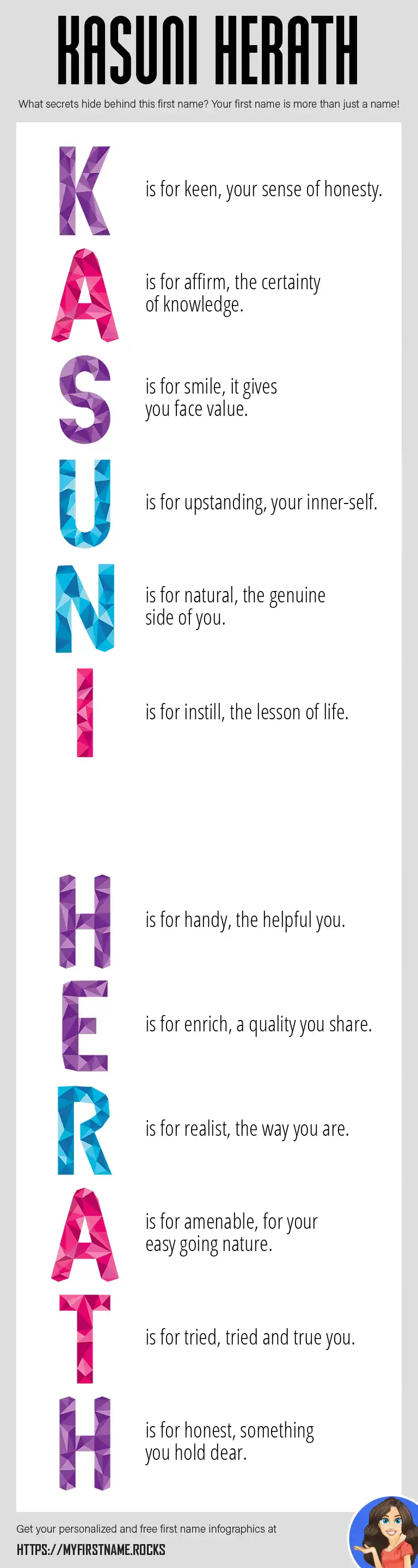 KASUNI HERATH

What secrets hide behind this first name? Your first name is more than just a name!

K is for keen, your sense of honesty.

A is for affirm, the certainty of knowledge.

S is for smile, it gives you face value.

U is for upstanding, your inner-self.

N is for natural, the genuine side of you.

I is for instill, the lesson of life.

H is for handy, the helpful you.

E is for enrich, a quality you share.

R is for realist, the way you are.

A is for amenable, for your easy going nature.

T is for tried, tried and true you.

H is for honest, something you hold dear.

Get your personalized and free first name infographics at

HTTPS://MYFIRSTNAME.ROCKS