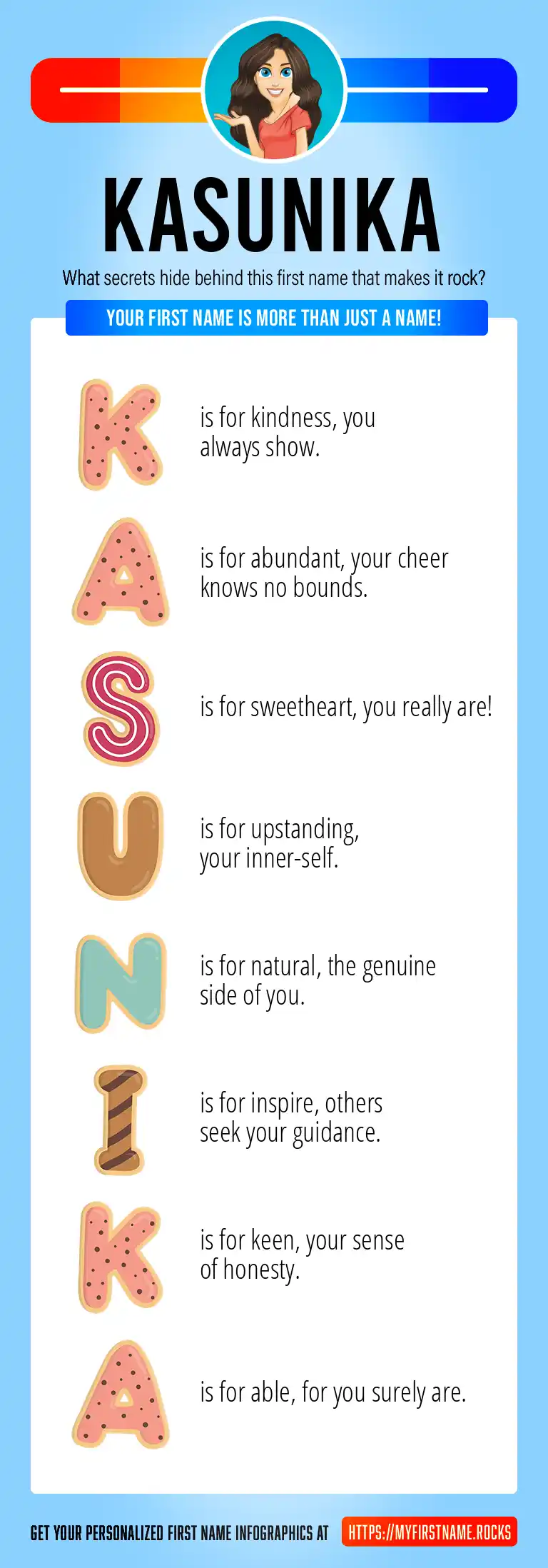 KASUNIKA

What secrets hide behind this first name that makes it rock?

YOUR FIRST NAME IS MORE THAN JUST A NAME!

K is for kindness, you always show.

A is for abundant, your cheer knows no bounds.

S is for sweetheart, you really are!

U is for upstanding, your inner-self.

N is for natural, the genuine side of you.

I is for inspire, others seek your guidance.

K is for keen, your sense of honesty.

A is for able, for you surely are.

GET YOUR PERSONALIZED FIRST NAME INFOGRAPHICS AT HTTPS://MYFIRSTNAME.ROCKS