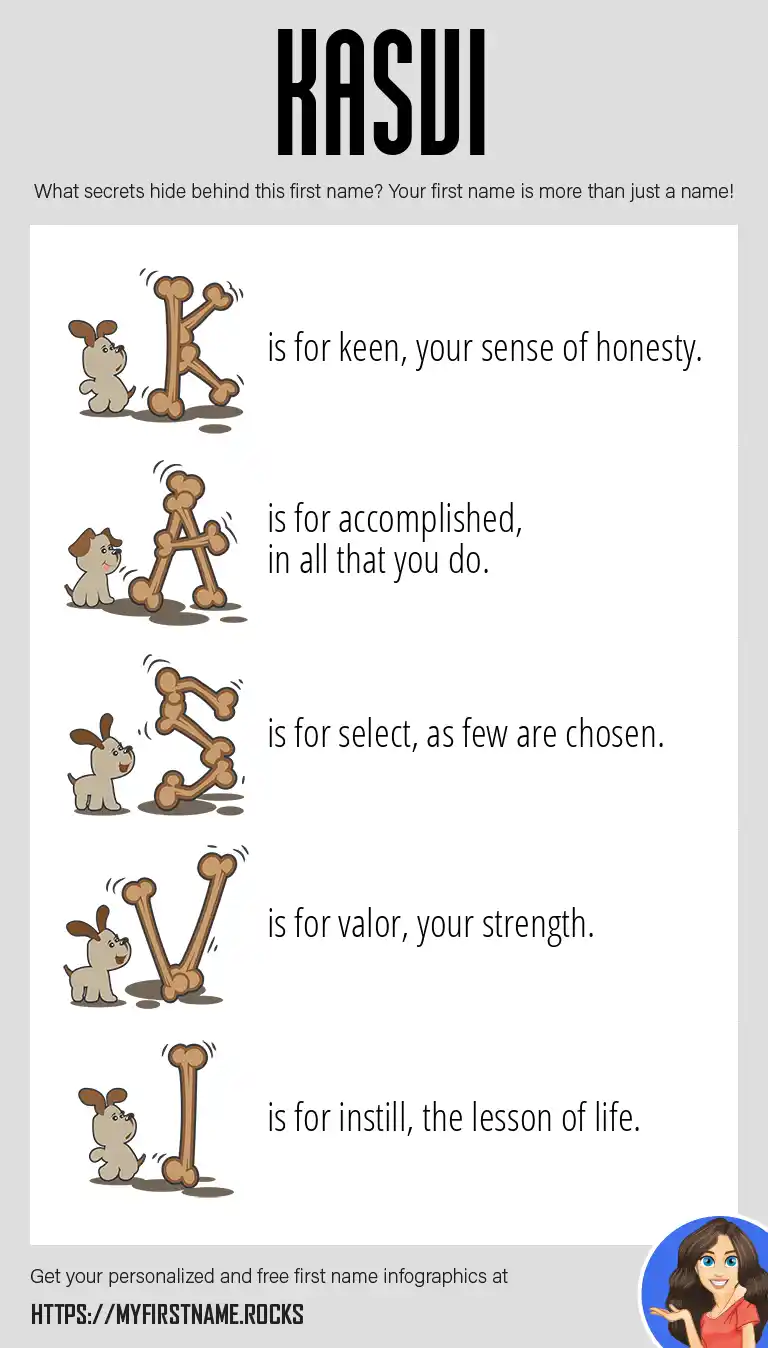 KASVI

What secrets hide behind this first name? Your first name is more than just a name!

K is for keen, your sense of honesty.

A is for accomplished, in all that you do.

S is for select, as few are chosen.

V is for valor, your strength.

I is for instill, the lesson of life.

Get your personalized and free first name infographics at

HTTPS://MYFIRSTNAME.ROCKS