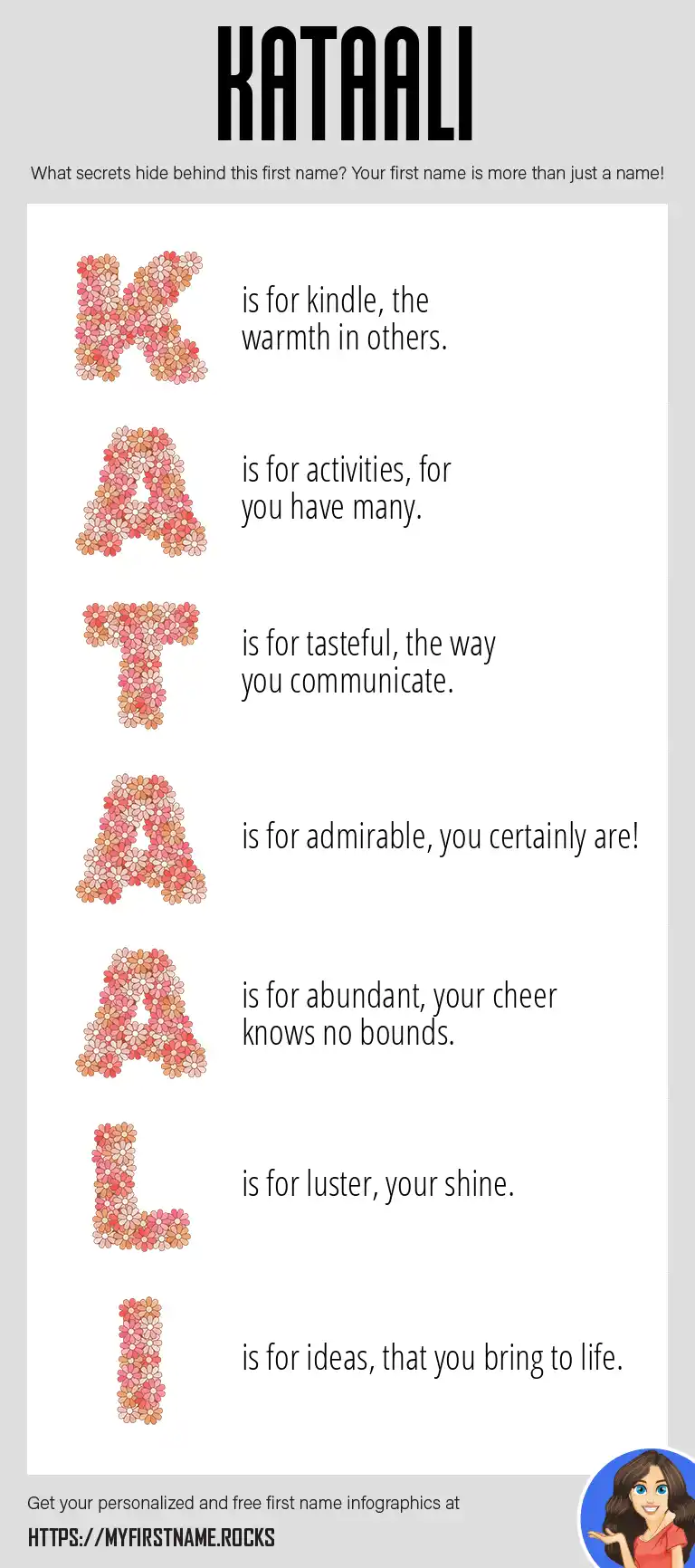 KATAALI

What secrets hide behind this first name? Your first name is more than just a name!

K is for kindle, the warmth in others.

A is for activities, for you have many.

T is for tasteful, the way you communicate.

A is for admirable, you certainly are!

A is for abundant, your cheer knows no bounds.

L is for luster, your shine.

I is for ideas, that you bring to life.

Get your personalized and free first name infographics at

HTTPS://MYFIRSTNAME.ROCKS