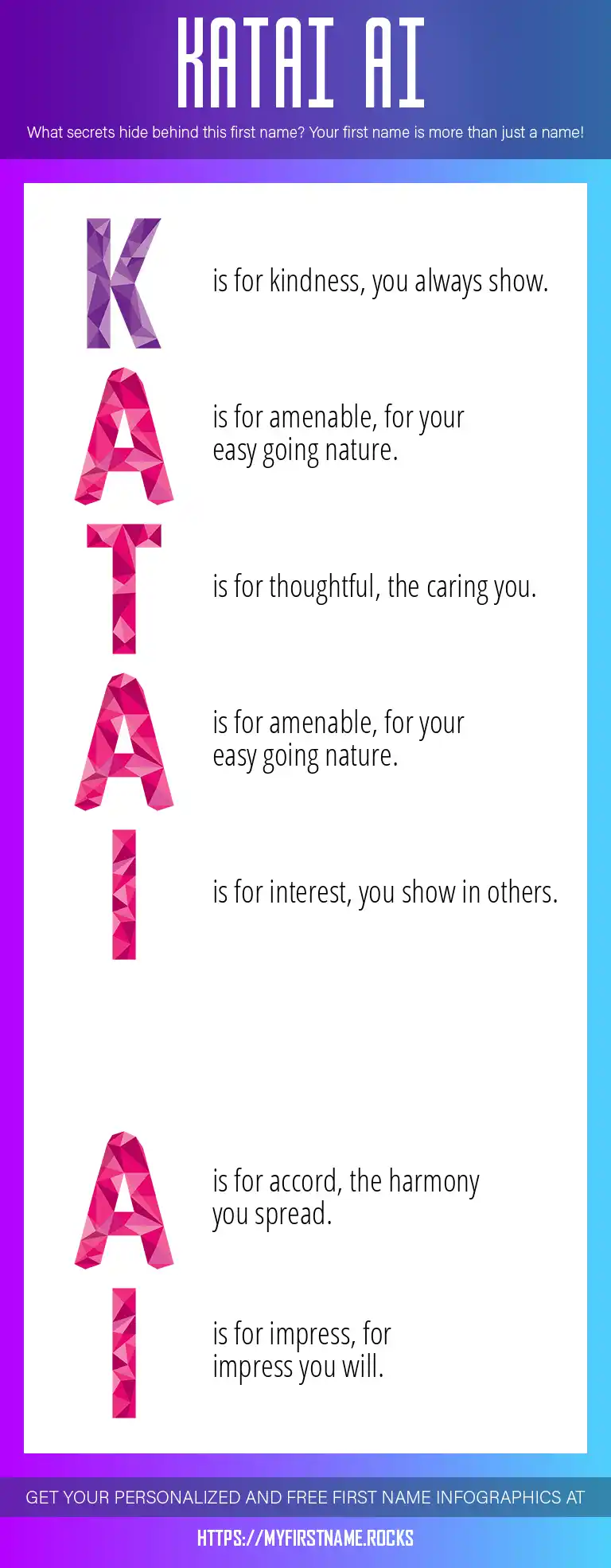 KATAI AI

What secrets hide behind this first name? Your first name is more than just a name!

K is for kindness, you always show.

A is for amenable, for your easy going nature.

T is for thoughtful, the caring you.

A is for amenable, for your easy going nature.

I is for interest, you show in others.

A is for accord, the harmony you spread.

I is for impress, for impress you will.

GET YOUR PERSONALIZED AND FREE FIRST NAME INFOGRAPHICS AT

HTTPS://MYFIRSTNAME.ROCKS