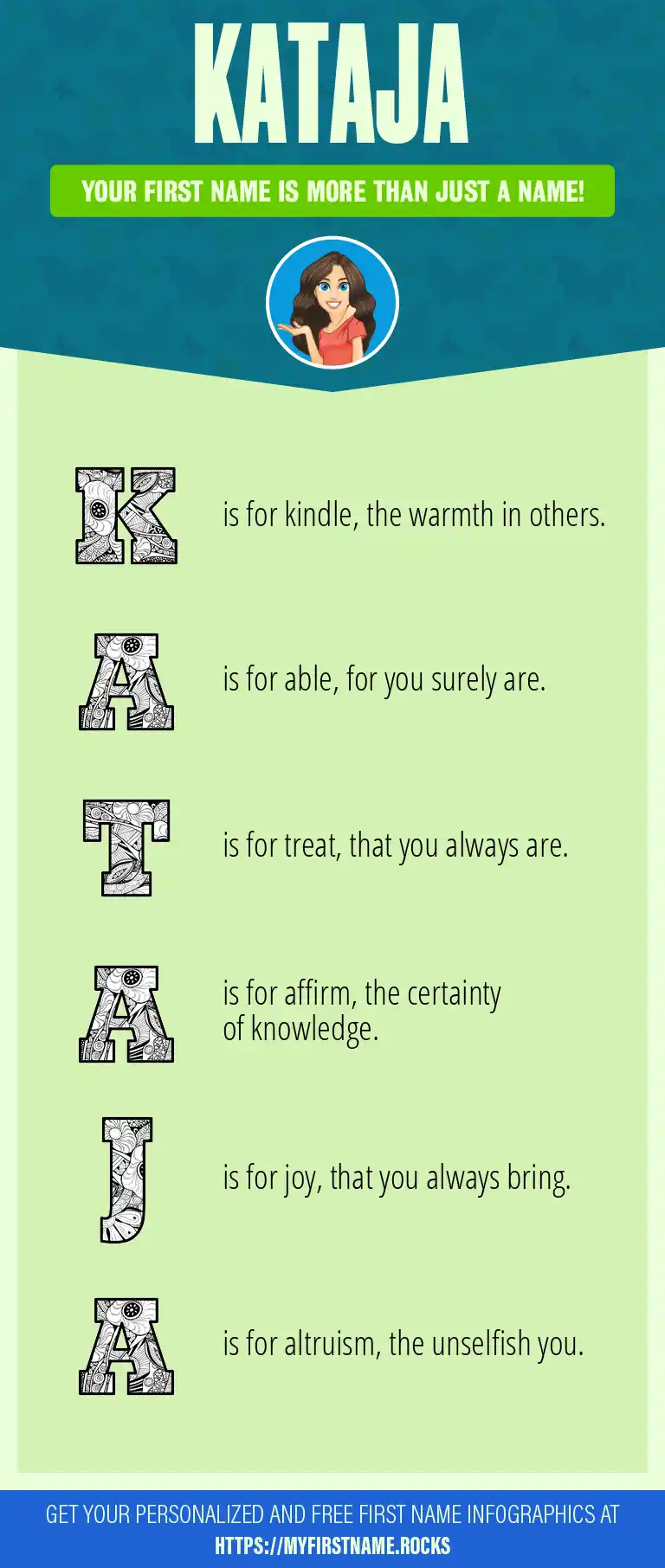 KATAJA

YOUR FIRST NAME IS MORE THAN JUST A NAME!

K is for kindle, the warmth in others.

A is for able, for you surely are.

T is for treat, that you always are.

A is for affirm, the certainty of knowledge.

J is for joy, that you always bring.

A is for altruism, the unselfish you.

GET YOUR PERSONALIZED AND FREE FIRST NAME INFOGRAPHICS AT HTTPS://MYFIRSTNAME.ROCKS