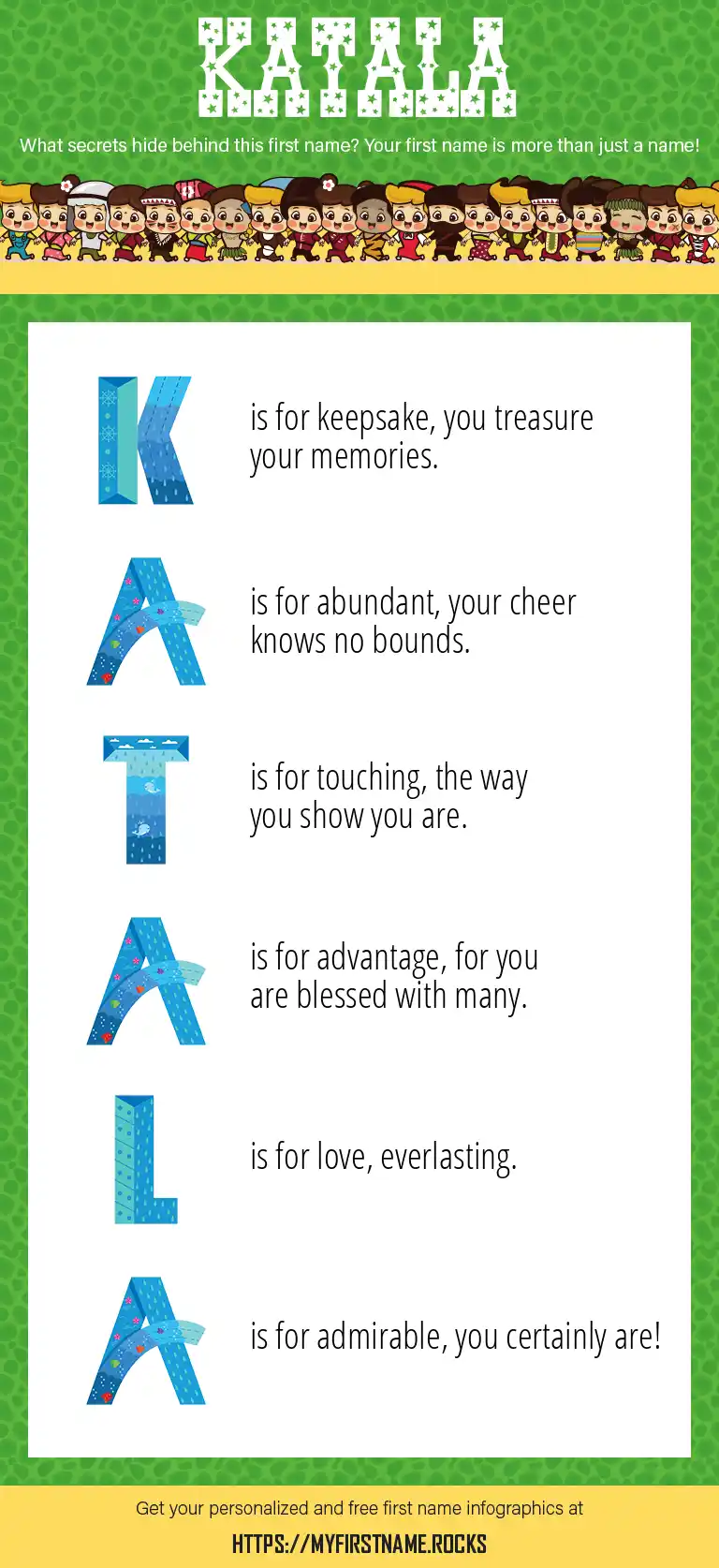 KATALA

What secrets hide behind this first name? Your first name is more than just a name!

K is for keepsake, you treasure your memories.

A is for abundant, your cheer knows no bounds.

T is for touching, the way you show you are.

A is for advantage, for you are blessed with many.

L is for love, everlasting.

A is for admirable, you certainly are!

Get your personalized and free first name infographics at

HTTPS://MYFIRSTNAME.ROCKS