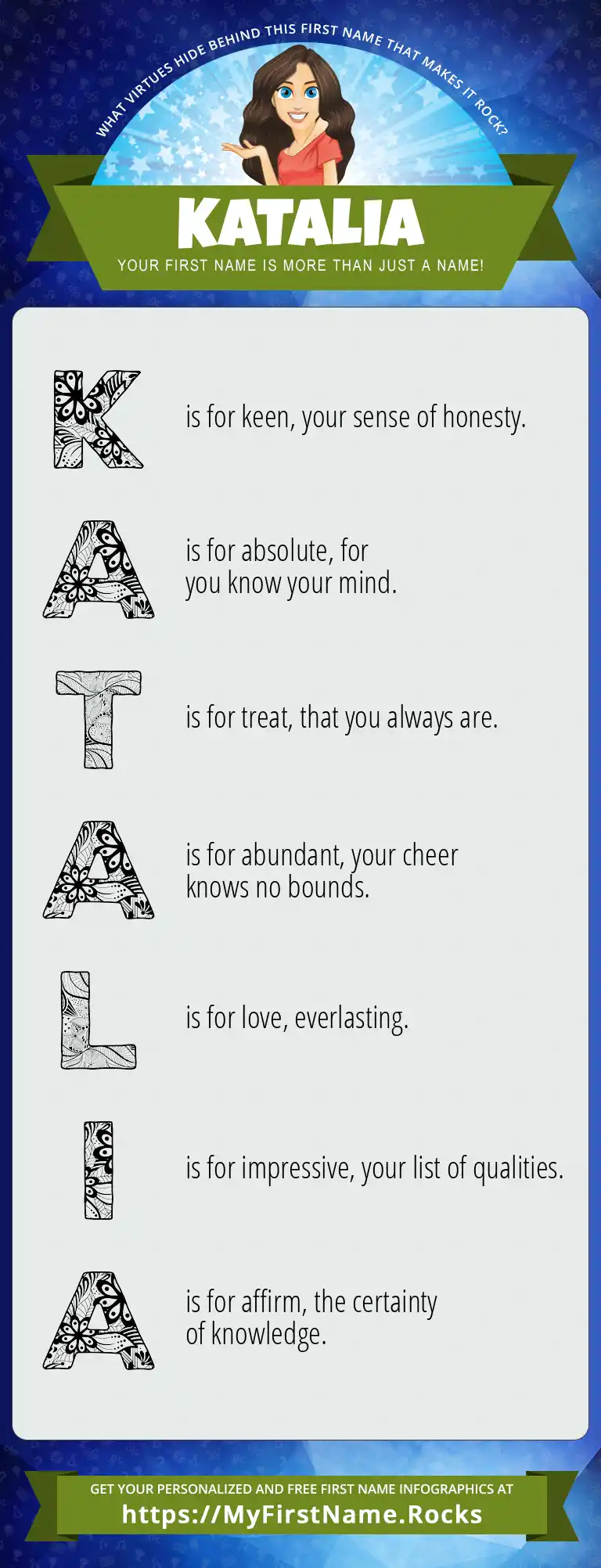 WHAT VIRTUES HIDE BEHIND THIS FIRST NAME THAT MAKES IT ROCK?

KATALIA

YOUR FIRST NAME IS MORE THAN JUST A NAME!

K is for keen, your sense of honesty.

A is for absolute, for you know your mind.

T is for treat, that you always are.

A is for abundant, your cheer knows no bounds.

L is for love, everlasting.

I is for impressive, your list of qualities.

A is for affirm, the certainty of knowledge.

GET YOUR PERSONALIZED AND FREE FIRST NAME INFOGRAPHICS AT

https://MyFirstName.Rocks